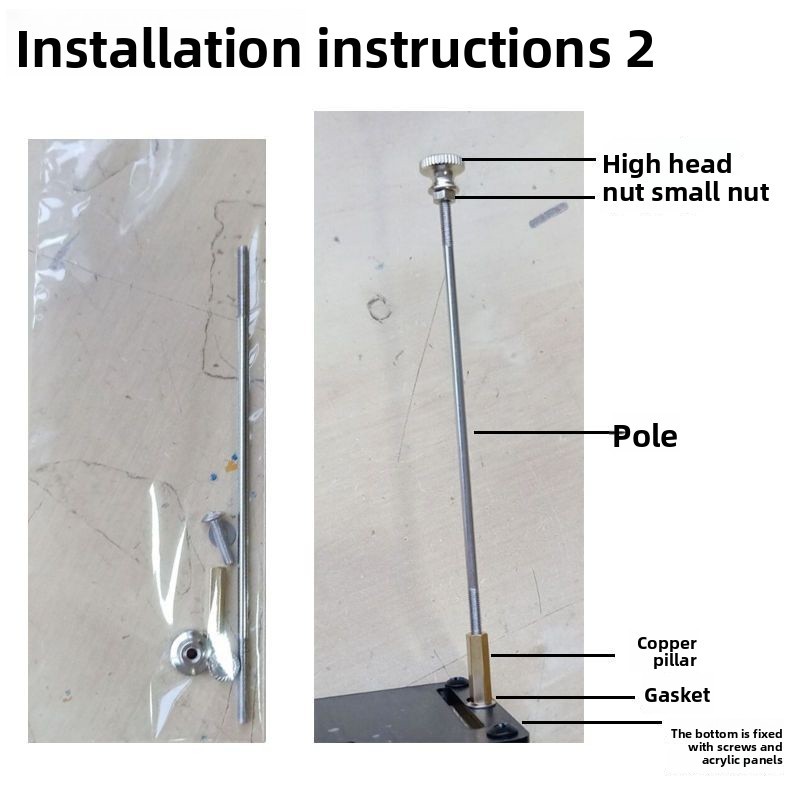 Installation instructions 2

High head

nut small nut

Pole

Copper pillar

Gasket

The bottom is fixed with screws and acrylic panels