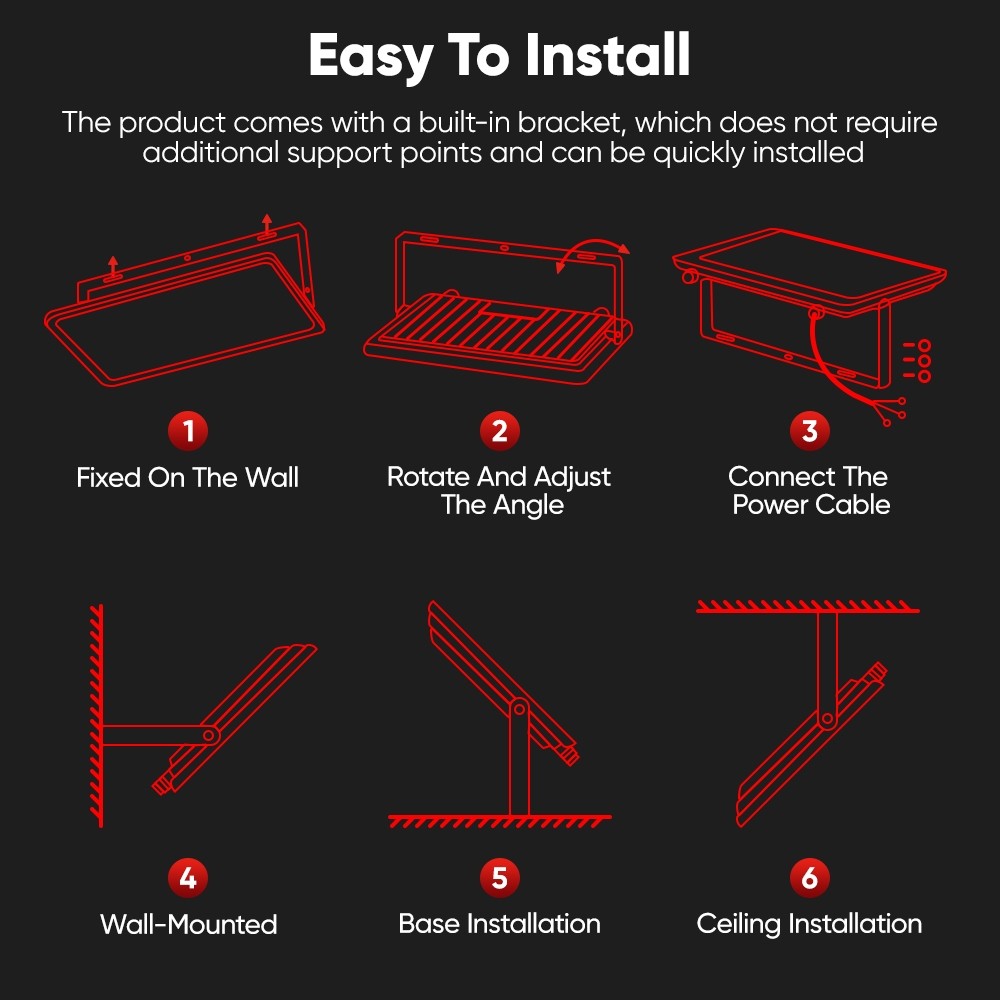 Easy To Install

The product comes with a built-in bracket, which does not require additional support points and can be quickly installed

1
Fixed On The Wall

2
Rotate And Adjust The Angle

3
Connect The Power Cable

4
Wall-Mounted

5
Base Installation

6
Ceiling Installation