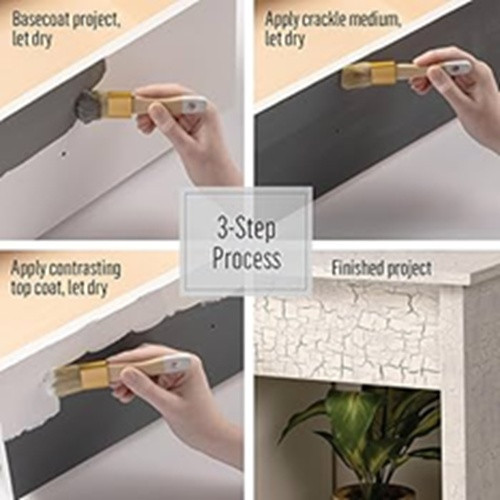 Basecoat project, let dry

Apply crackle medium, let dry

3-Step Process

Apply contrasting top coat, let dry

Finished project