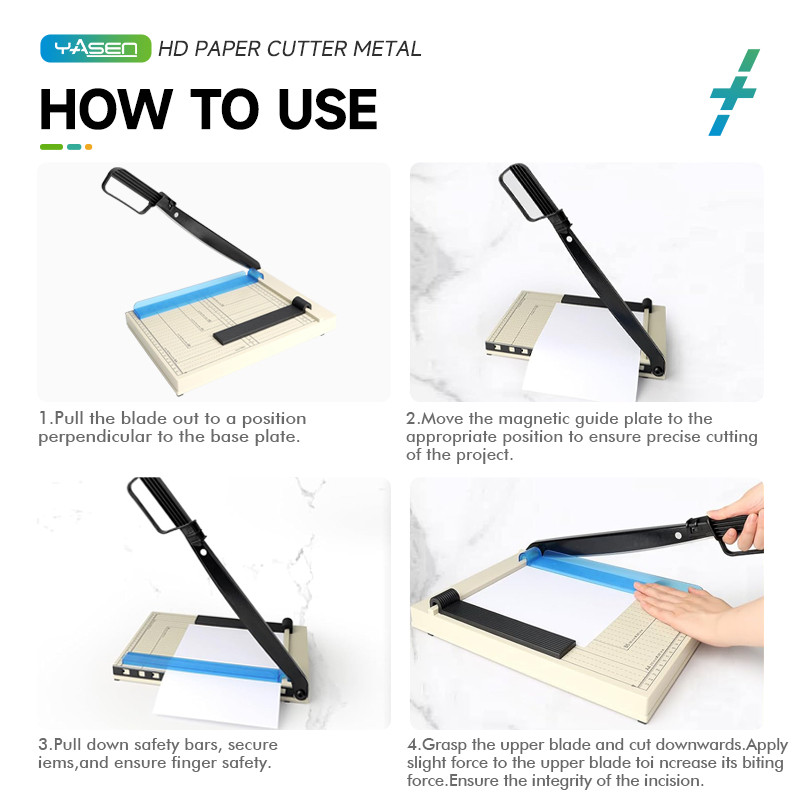 YASEN HD PAPER CUTTER METAL

HOW TO USE

1.Pull the blade out to a position perpendicular to the base plate.

2.Move the magnetic guide plate to the appropriate position to ensure precise cutting of the project.

3.Pull down safety bars, secure iems,and ensure finger safety.

4.Grasp the upper blade and cut downwards.Apply slight force to the upper blade toi ncrease its biting force.Ensure the integrity of the incision.