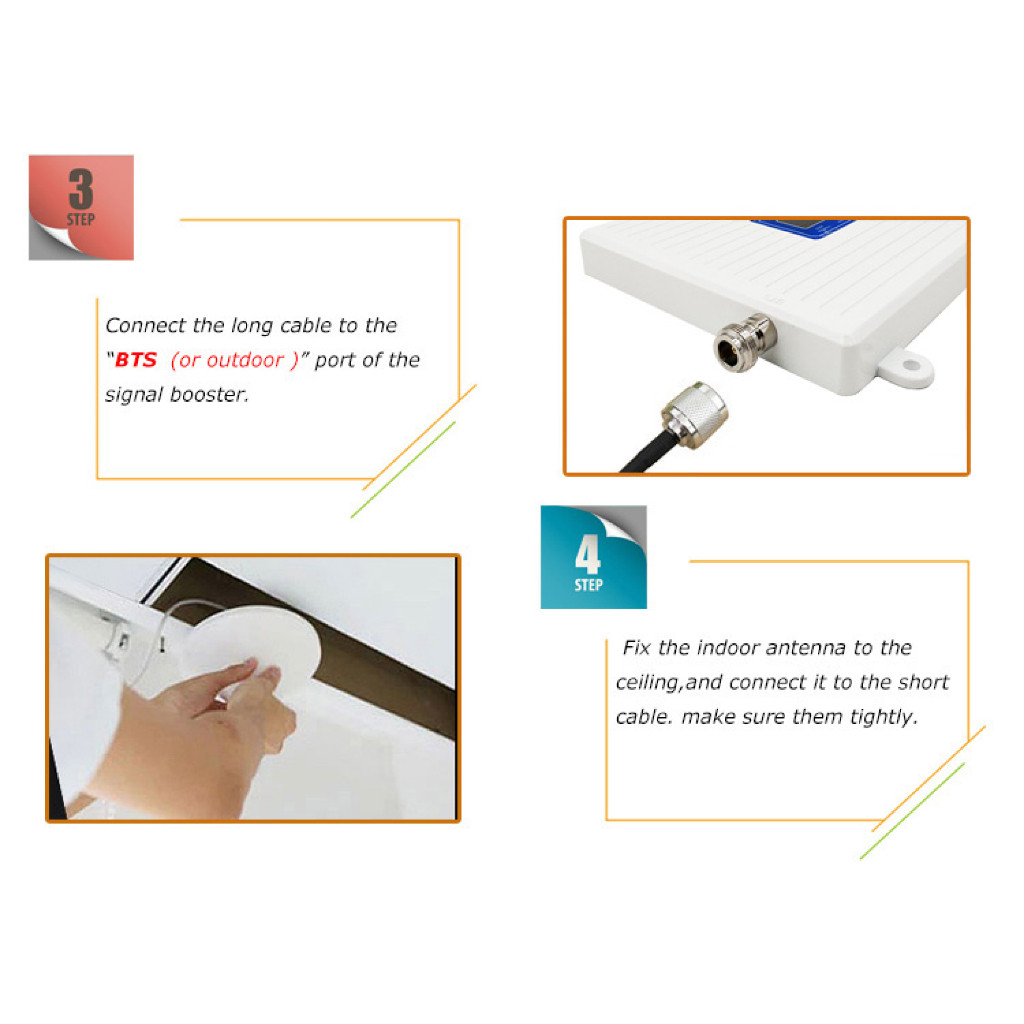 3
STEP

Connect the long cable to the "BTS (or outdoor )" port of the signal booster.

4
STEP

Fix the indoor antenna to the ceiling,and connect it to the short cable. make sure them tightly.