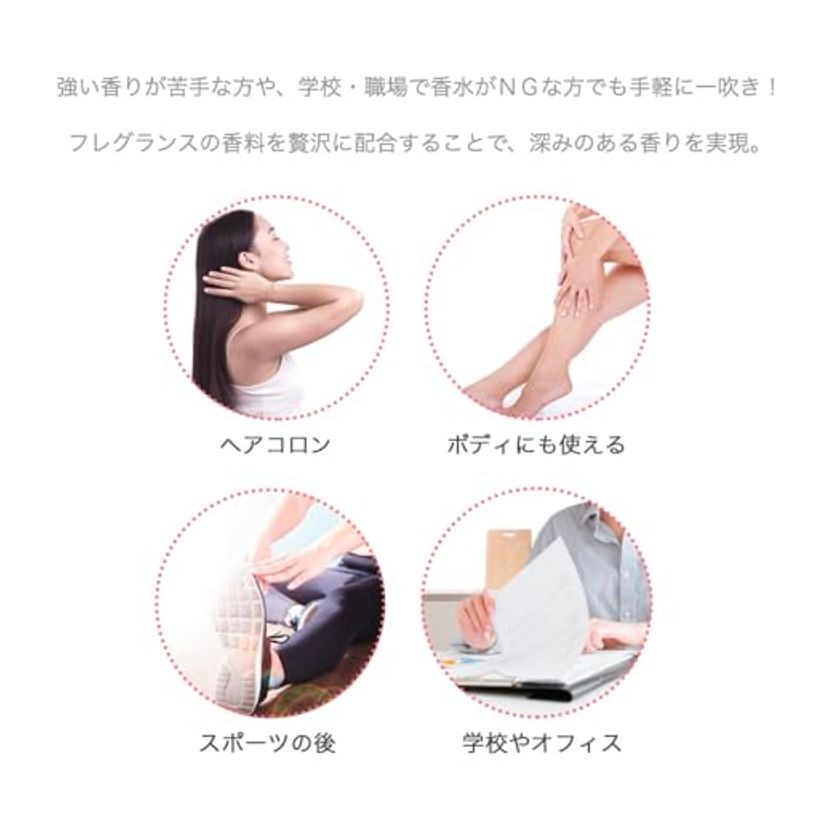 強い香りが苦手な方や、学校・職場で香水がＮＧな方でも手軽に一吹き！

フレグランスの香料を贅沢に配合することで、深みのある香りを実現。

ヘアコロン

ボディにも使える

スポーツの後

学校やオフィス