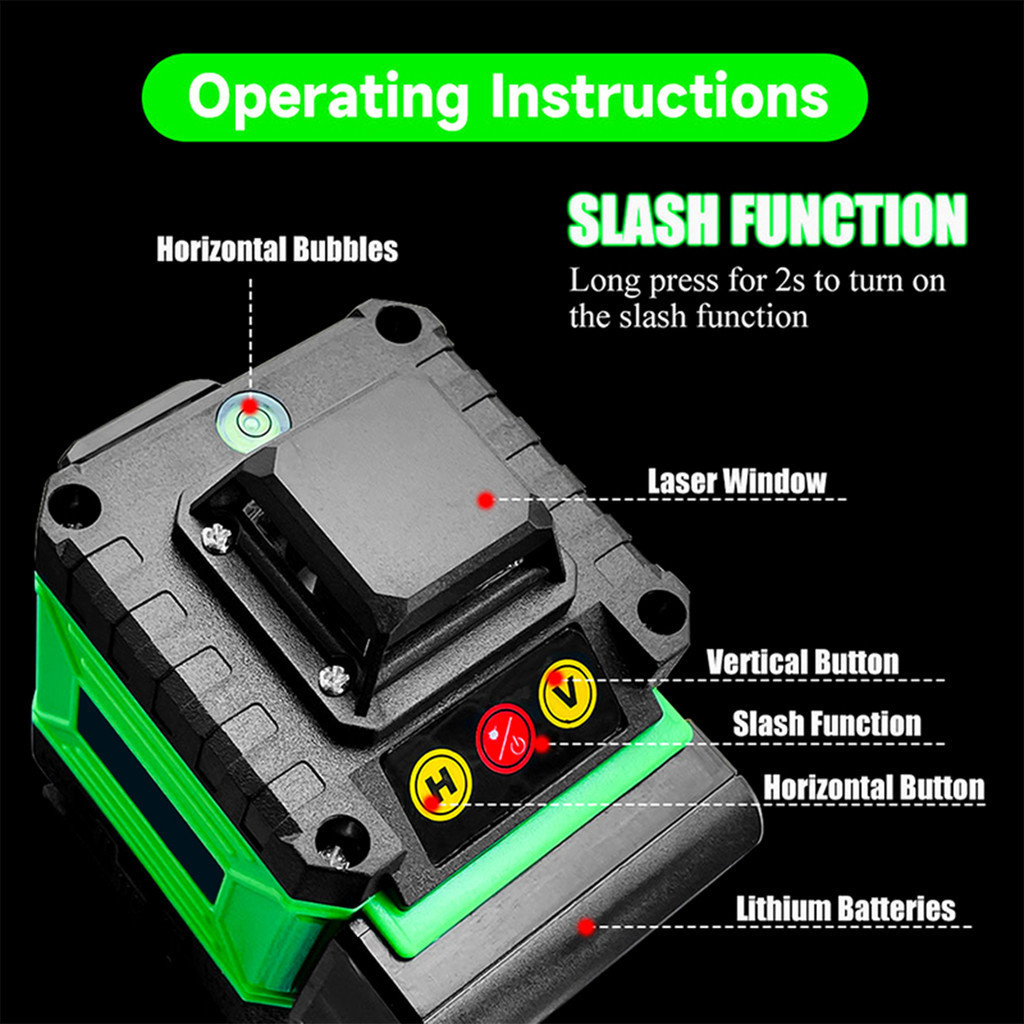 Operating Instructions

SLASH FUNCTION

Long press for 2s to turn on the slash function

Horizontal Bubbles

Laser Window

Vertical Button

Slash Function

Horizontal Button

Lithium Batteries

V

H