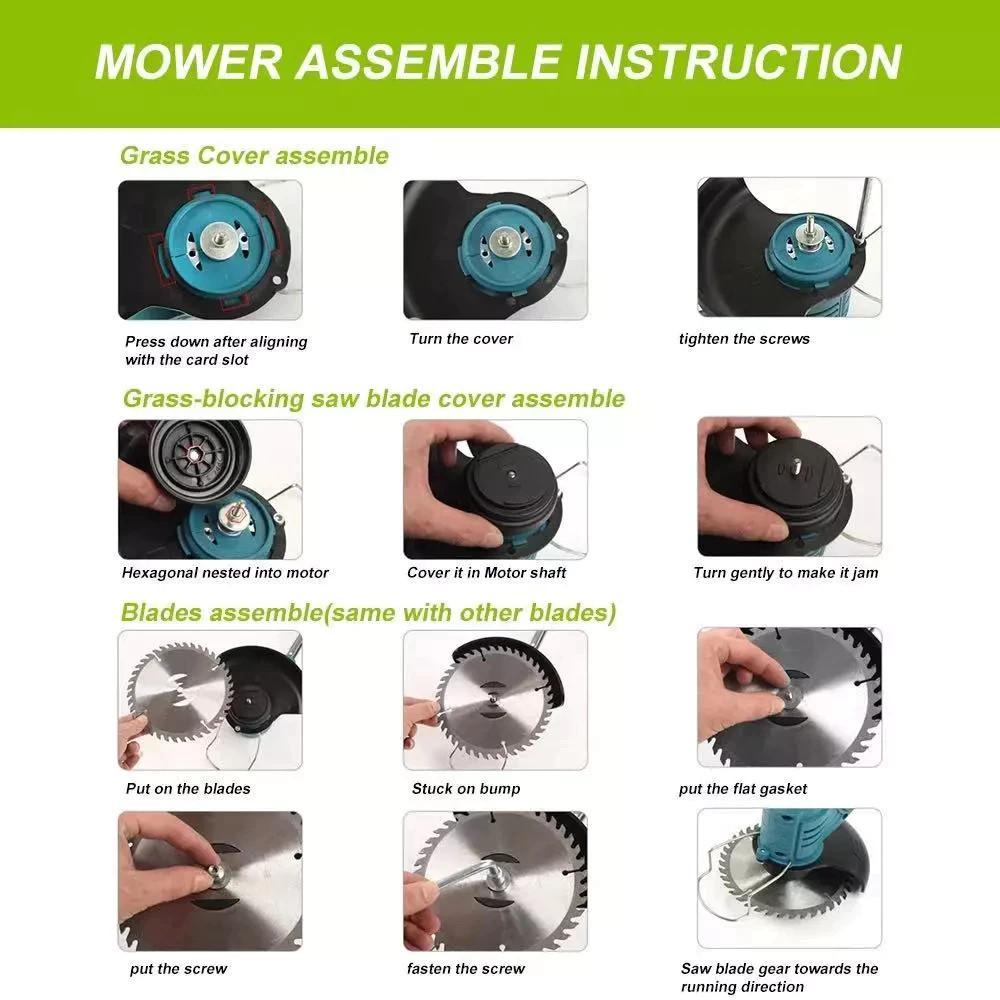 MOWER ASSEMBLE INSTRUCTION

Grass Cover assemble

Press down after aligning with the card slot

Turn the cover

tighten the screws

Grass-blocking saw blade cover assemble

Hexagonal nested into motor

Cover it in Motor shaft

Turn gently to make it jam

Blades assemble(same with other blades)

Put on the blades

Stuck on bump

put the flat gasket

put the screw

fasten the screw

Saw blade gear towards the running direction