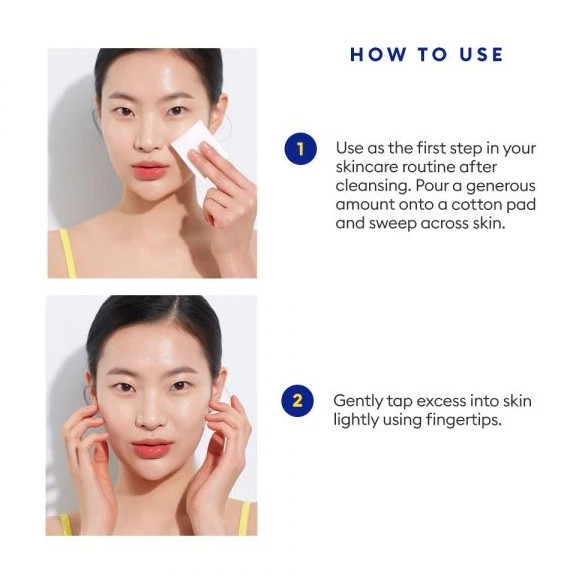 HOW TO USE

1 Use as the first step in your skincare routine after cleansing. Pour a generous amount onto a cotton pad and sweep across skin.

2 Gently tap excess into skin lightly using fingertips.