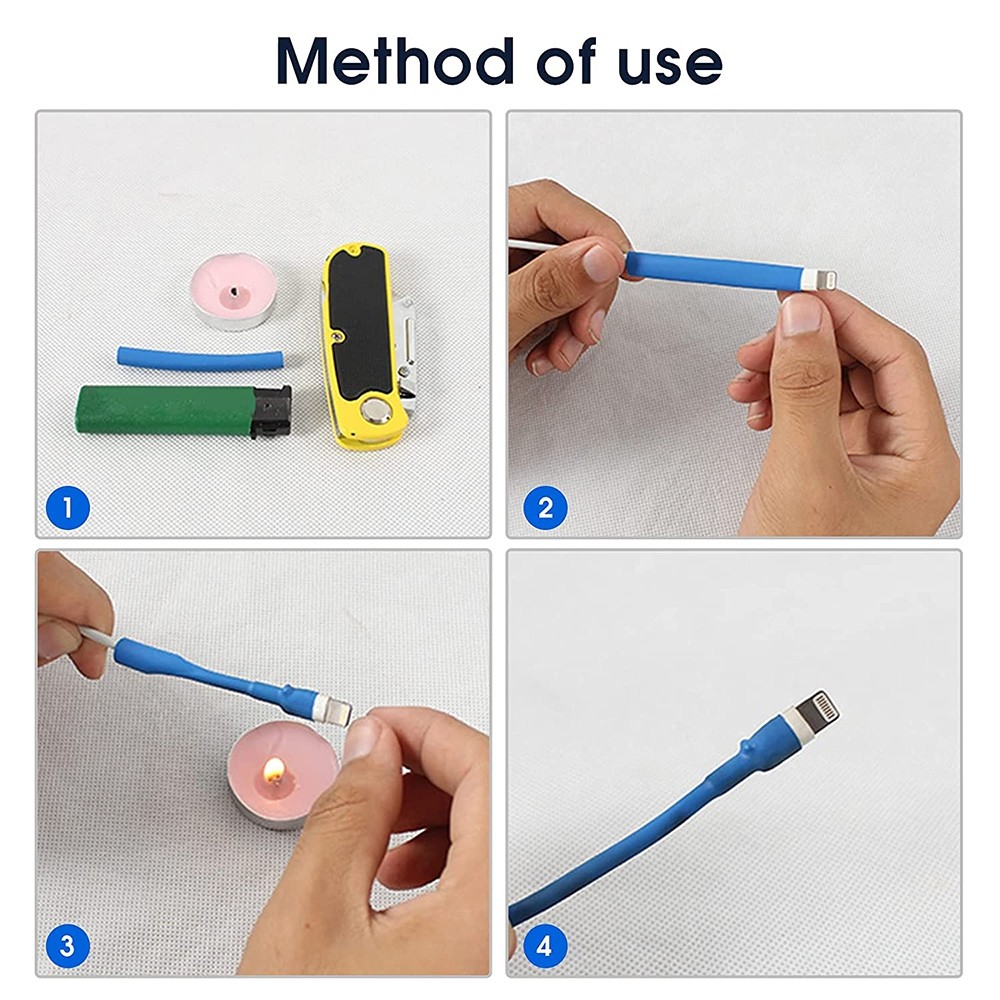 Method of use

1

2

3

4