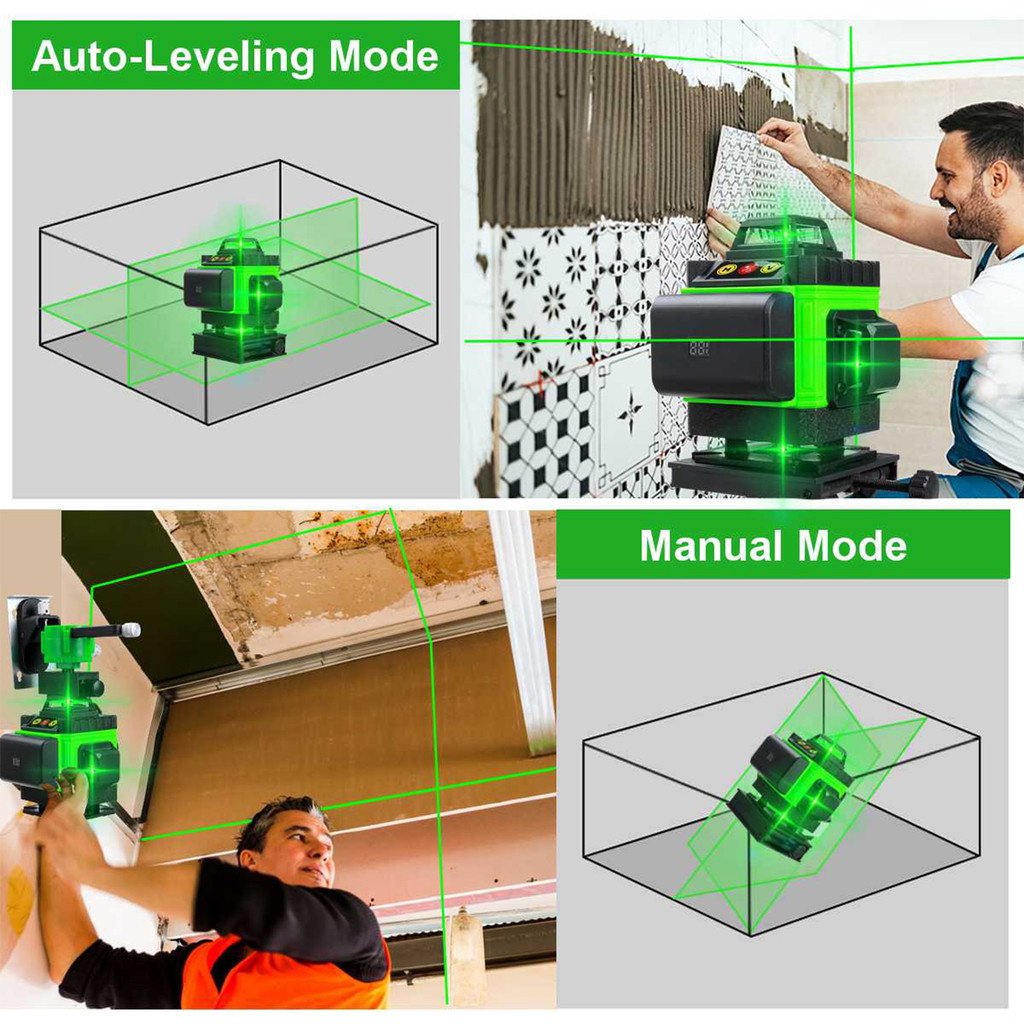 Auto-Leveling Mode

Manual Mode