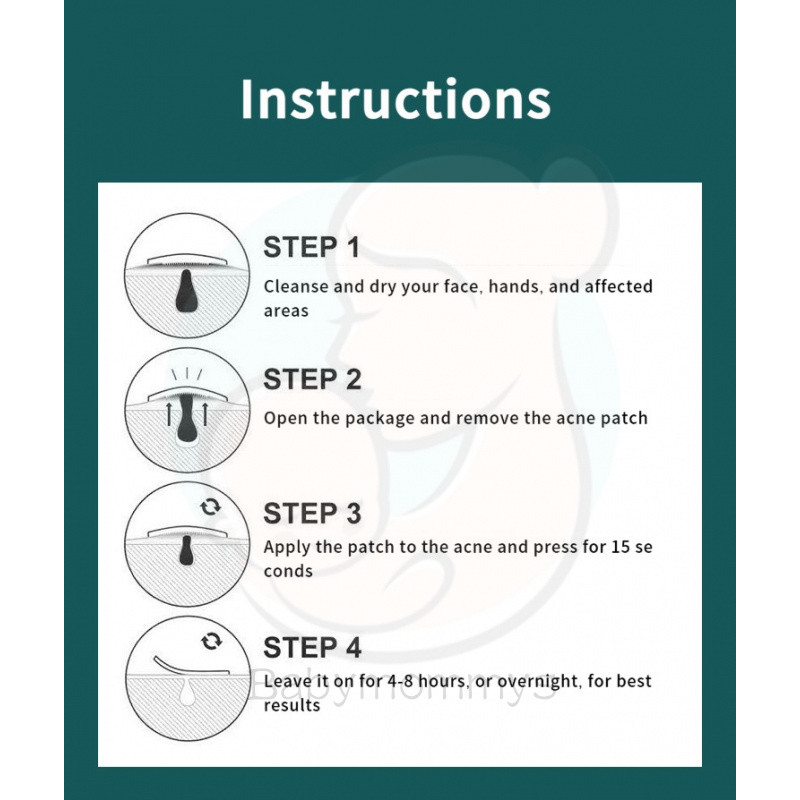 Instructions

STEP 1

Cleanse and dry your face, hands, and affected areas

STEP 2

Open the package and remove the acne patch

STEP 3

Apply the patch to the acne and press for 15 se conds

STEP 4

Leave it on for 4-8 hours, or overnight, for best results

Babymommys