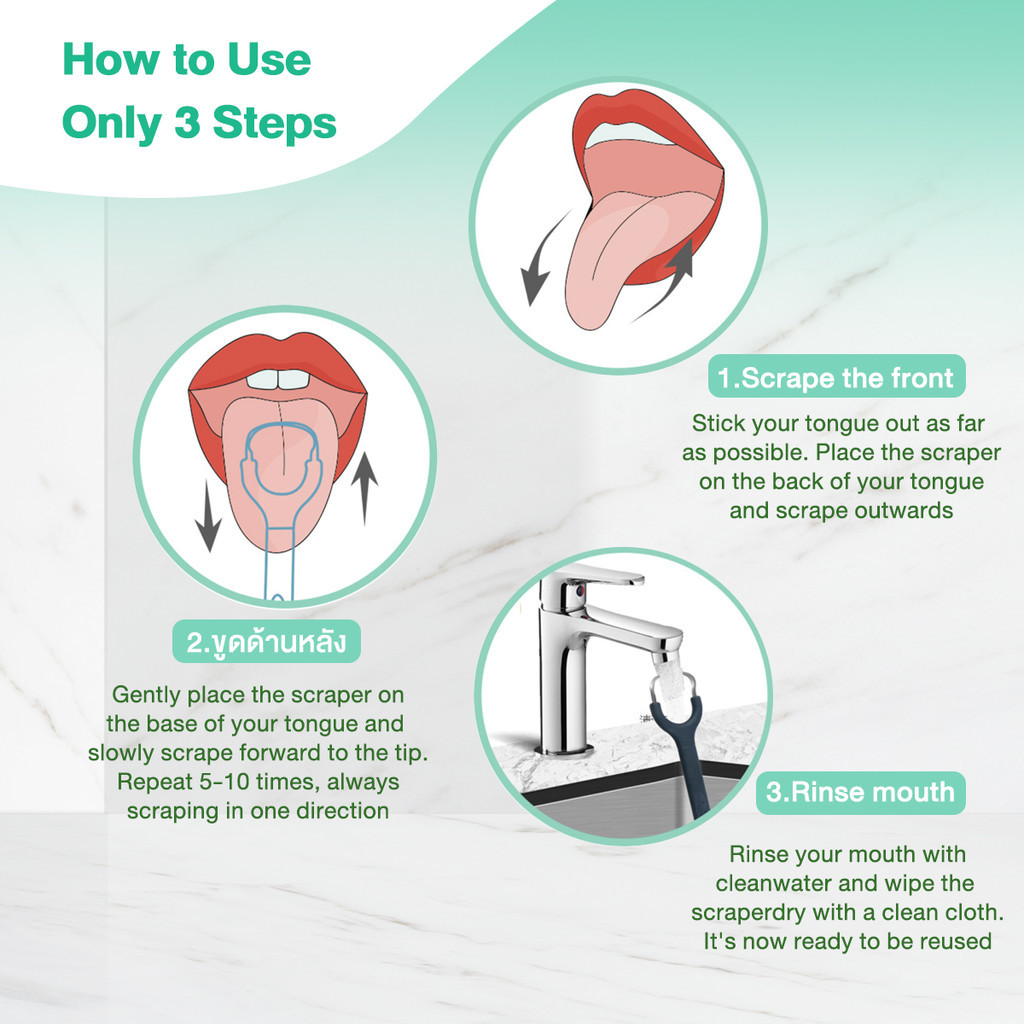 How to Use
Only 3 Steps

1.Scrape the front

Stick your tongue out as far as possible. Place the scraper on the back of your tongue and scrape outwards

2.ขูดด้านหลัง

Gently place the scraper on the base of your tongue and slowly scrape forward to the tip. Repeat 5-10 times, always scraping in one direction

3.Rinse mouth

Rinse your mouth with cleanwater and wipe the scraperdry with a clean cloth. It's now ready to be reused