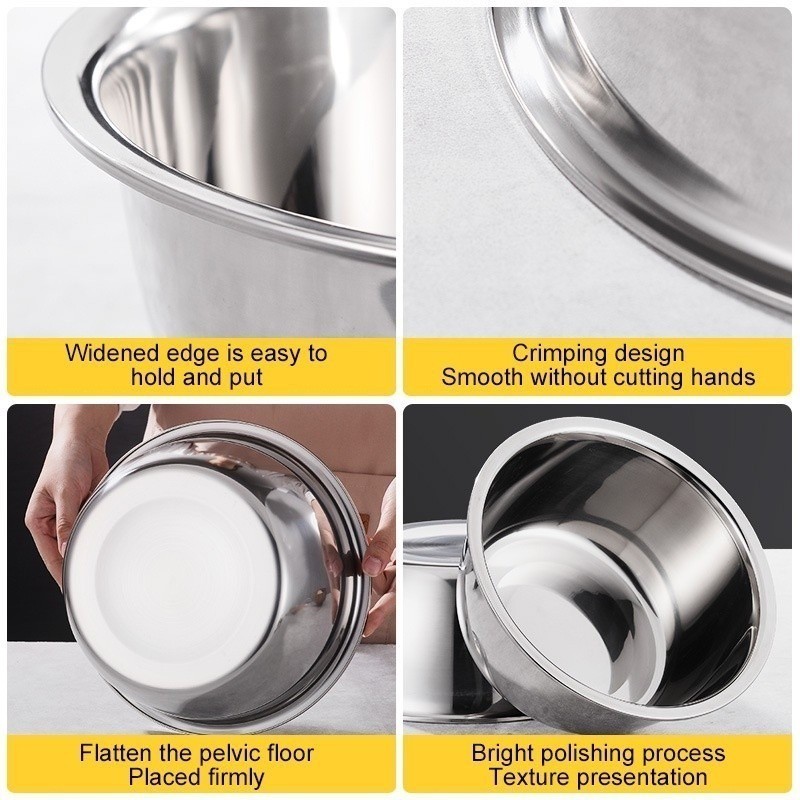 Widened edge is easy to hold and put

Crimping design
Smooth without cutting hands

Flatten the pelvic floor
Placed firmly

Bright polishing process
Texture presentation