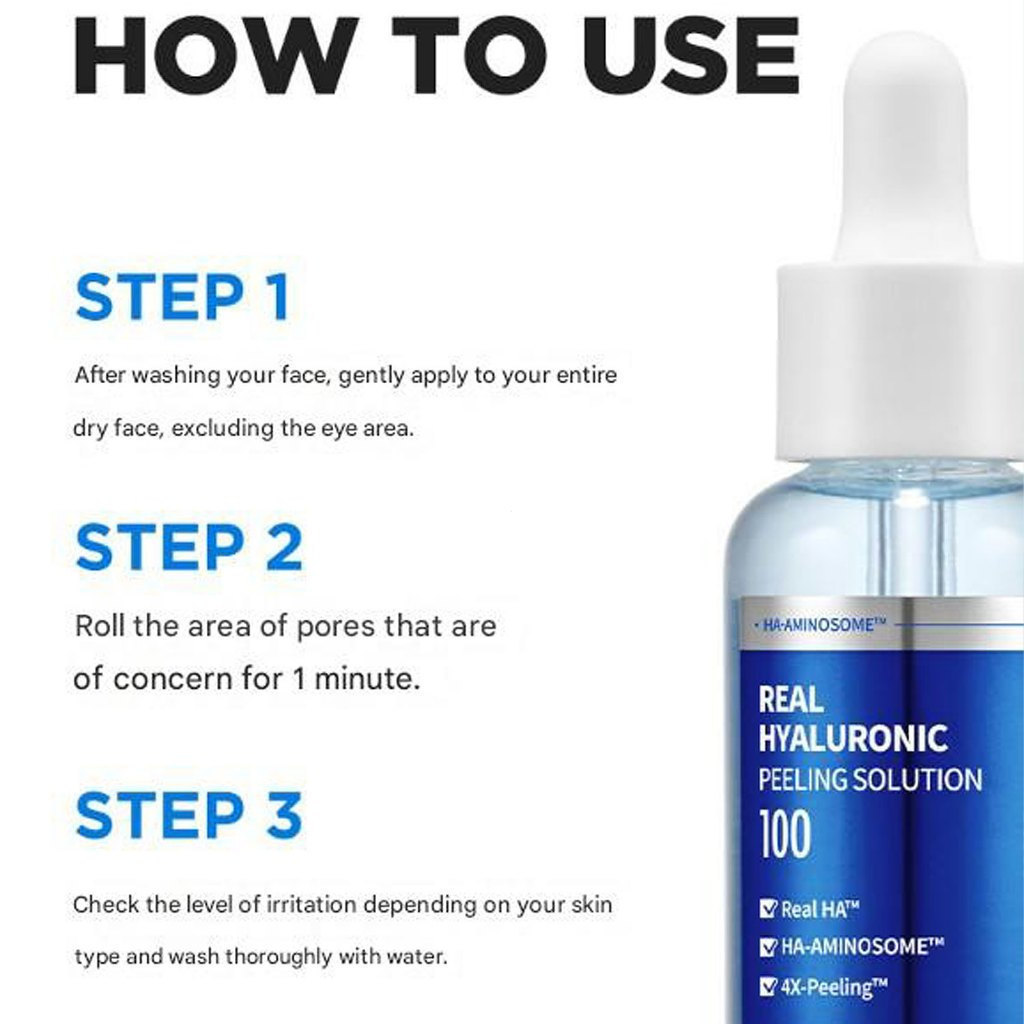 HOW TO USE

STEP 1

After washing your face, gently apply to your entire dry face, excluding the eye area.

STEP 2

Roll the area of pores that are of concern for 1 minute.

STEP 3

Check the level of irritation depending on your skin type and wash thoroughly with water.

HA-AMINOSOME™

REAL HYALURONIC PEELING SOLUTION 100

Real HA™
HA-AMINOSOME™
4X-Peeling™