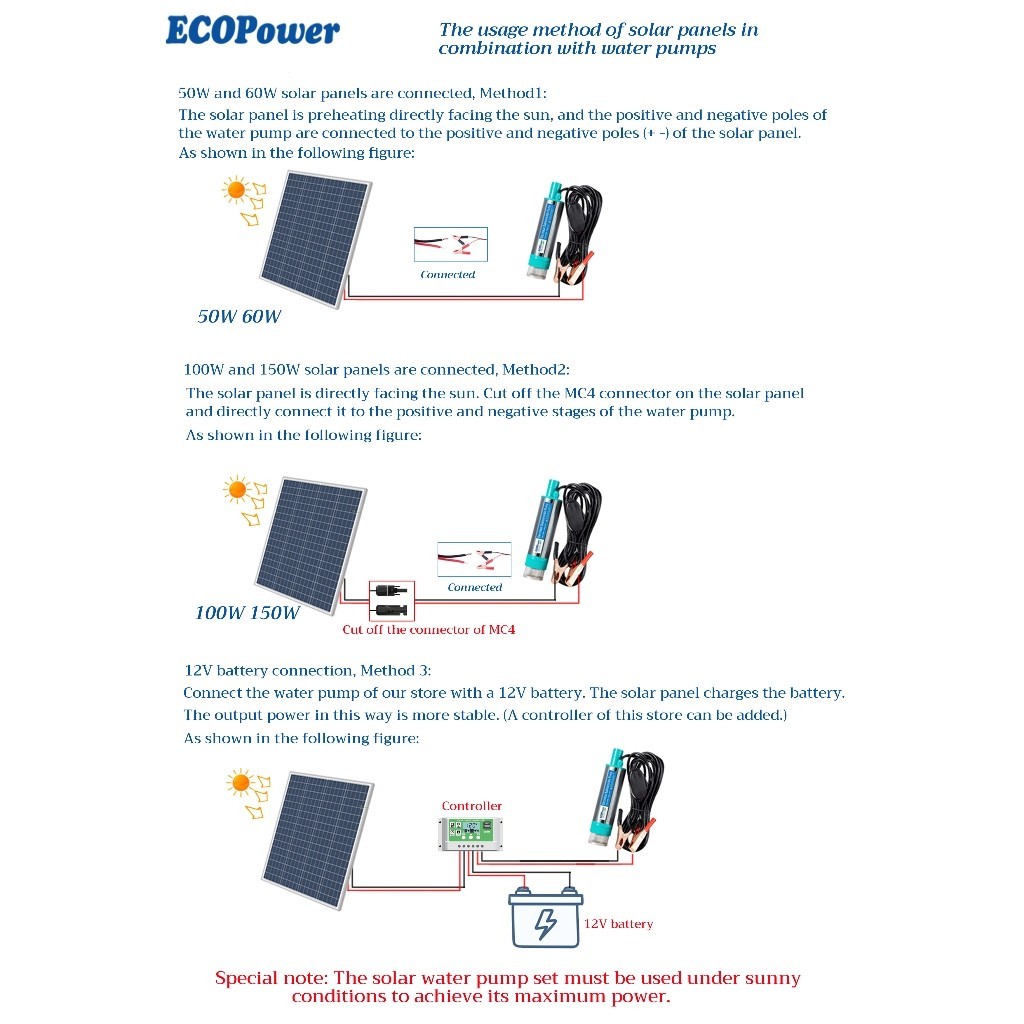 ECOPower

The usage method of solar panels in combination with water pumps

50W and 60W solar panels are connected, Method1:
The solar panel is preheating directly facing the sun, and the positive and negative poles of the water pump are connected to the positive and negative poles (+ -) of the solar panel.
As shown in the following figure:

Connected

50W 60W

100W and 150W solar panels are connected, Method2:
The solar panel is directly facing the sun. Cut off the MC4 connector on the solar panel and directly connect it to the positive and negative stages of the water pump.
As shown in the following figure:

Connected

100W 150W

Cut off the connector of MC4

12V battery connection, Method 3:
Connect the water pump of our store with a 12V battery. The solar panel charges the battery. The output power in this way is more stable. (A controller of this store can be added.)
As shown in the following figure:

Controller

12V battery

Special note: The solar water pump set must be used under sunny conditions to achieve its maximum power.