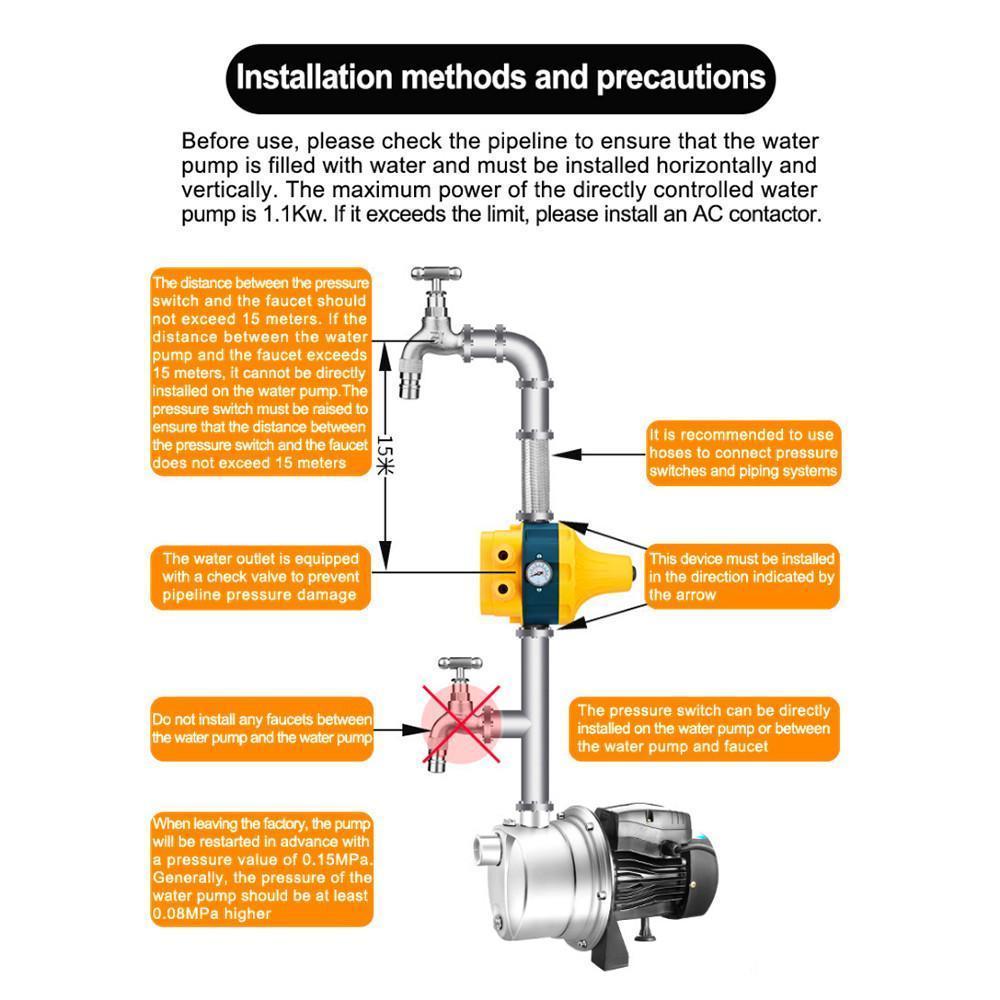 Installation methods and precautions

Before use, please check the pipeline to ensure that the water pump is filled with water and must be installed horizontally and vertically. The maximum power of the directly controlled water pump is 1.1Kw. If it exceeds the limit, please install an AC contactor.

The distance between the pressure switch and the faucet should not exceed 15 meters. If the distance between the water pump and the faucet exceeds 15 meters, it cannot be directly installed on the water pump.The pressure switch must be raised to ensure that the distance between the pressure switch and the faucet does not exceed 15 meters

15米

It is recommended to use hoses to connect pressure switches and piping systems

The water outlet is equipped with a check valve to prevent pipeline pressure damage

This device must be installed in the direction indicated by the arrow

Do not install any faucets between the water pump and the water pump

The pressure switch can be directly installed on the water pump or between the water pump and faucet

When leaving the factory, the pump will be restarted in advance with a pressure value of 0.15MPa. Generally, the pressure of the water pump should be at least 0.08MPa higher