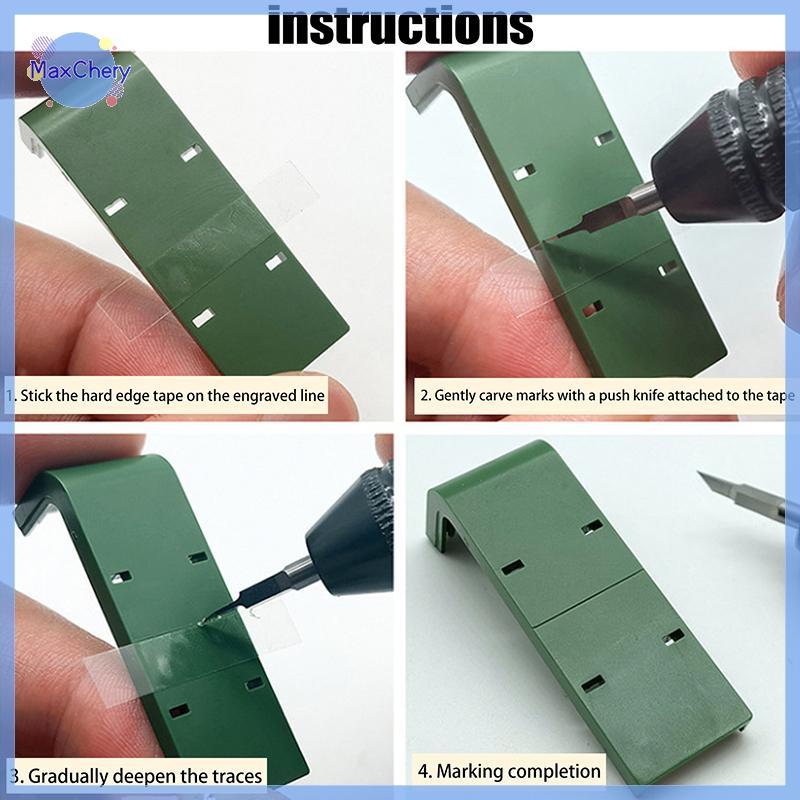 instructions

MaxChery

1. Stick the hard edge tape on the engraved line

2. Gently carve marks with a push knife attached to the tape

3. Gradually deepen the traces

4. Marking completion