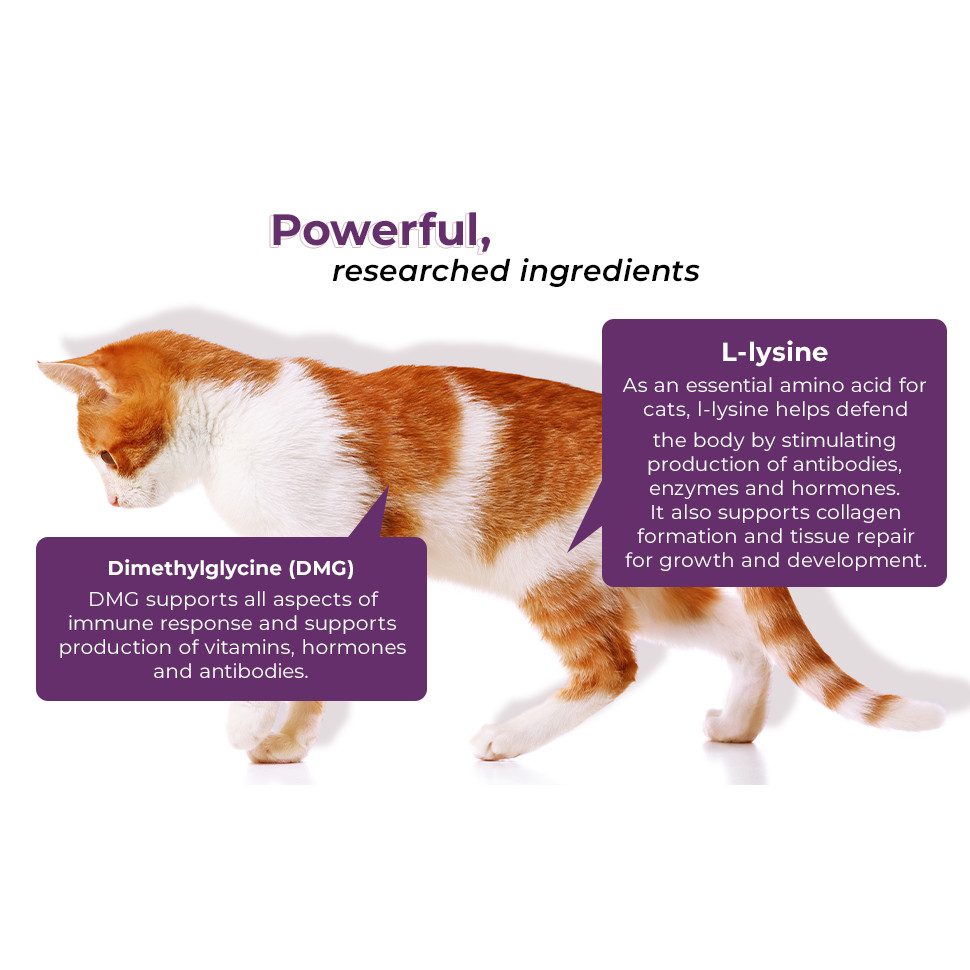 Powerful,
researched ingredients

L-lysine
As an essential amino acid for cats, l-lysine helps defend the body by stimulating production of antibodies, enzymes and hormones. It also supports collagen formation and tissue repair for growth and development.

Dimethylglycine (DMG)
DMG supports all aspects of immune response and supports production of vitamins, hormones and antibodies.