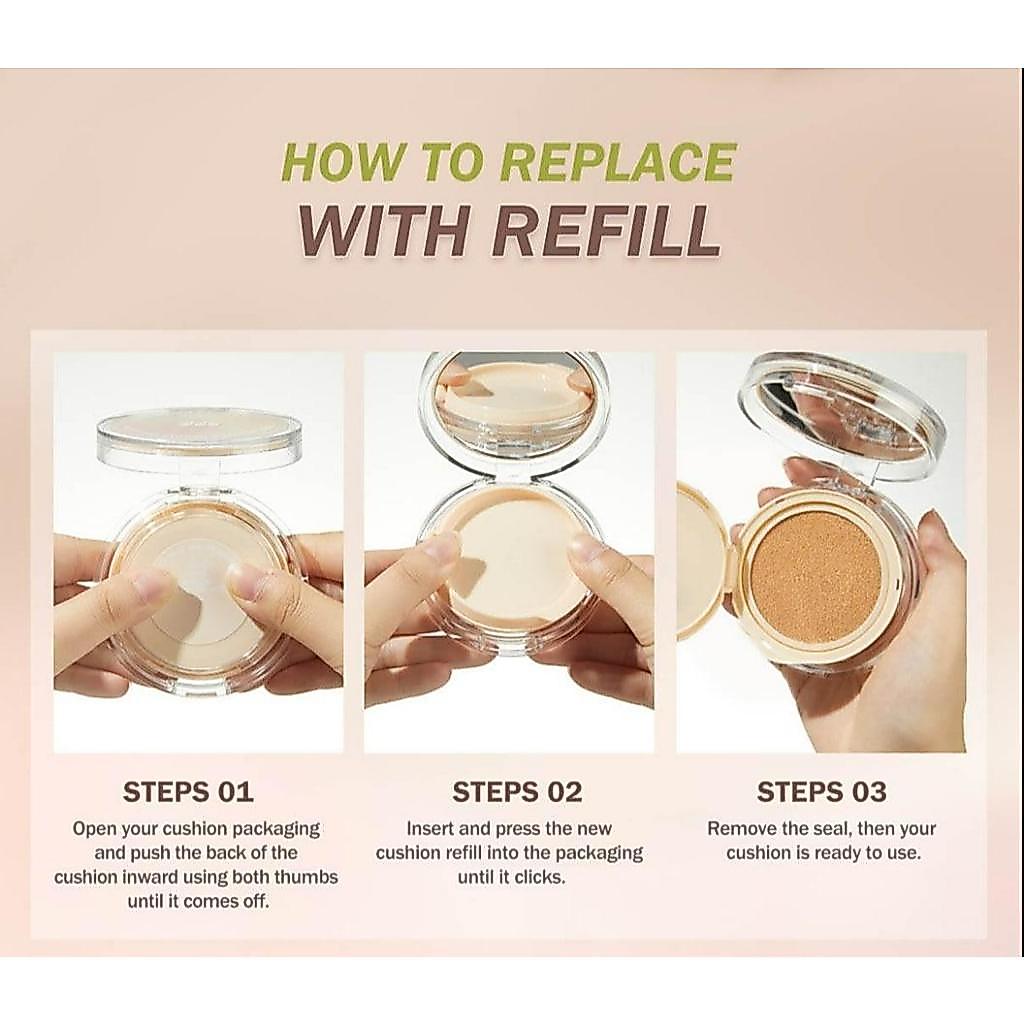 HOW TO REPLACE
WITH REFILL

STEPS 01
Open your cushion packaging and push the back of the cushion inward using both thumbs until it comes off.

STEPS 02
Insert and press the new cushion refill into the packaging until it clicks.

STEPS 03
Remove the seal, then your cushion is ready to use.