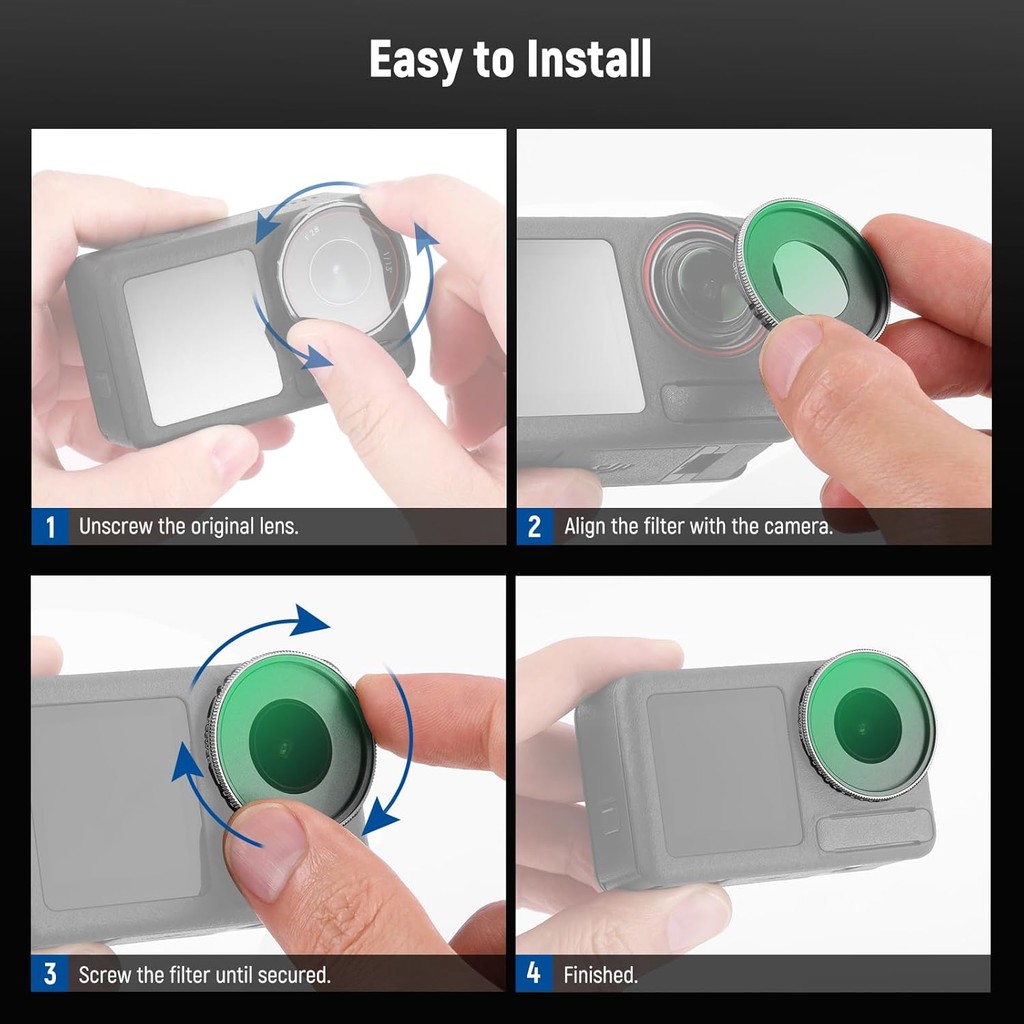 Easy to Install

1 Unscrew the original lens.

2 Align the filter with the camera.

3 Screw the filter until secured.

4 Finished.