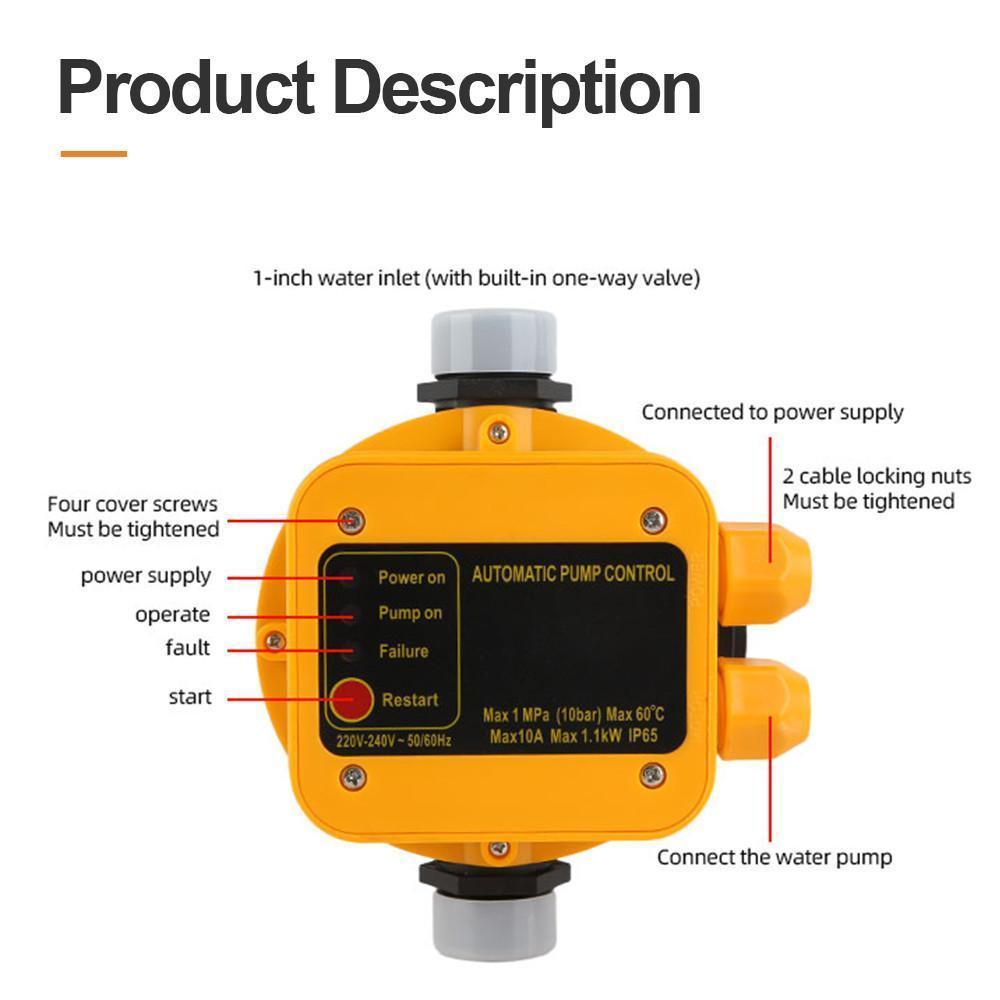 Product Description

1-inch water inlet (with built-in one-way valve)

Connected to power supply

2 cable locking nuts
Must be tightened

Four cover screws
Must be tightened

power supply

operate

fault

start

Power on

Pump on

Failure

Restart

220V-240V ~ 50/60Hz

AUTOMATIC PUMP CONTROL

Max 1 MPa (10bar) Max 60°C
Max10A Max 1.1kW IP65

Connect the water pump