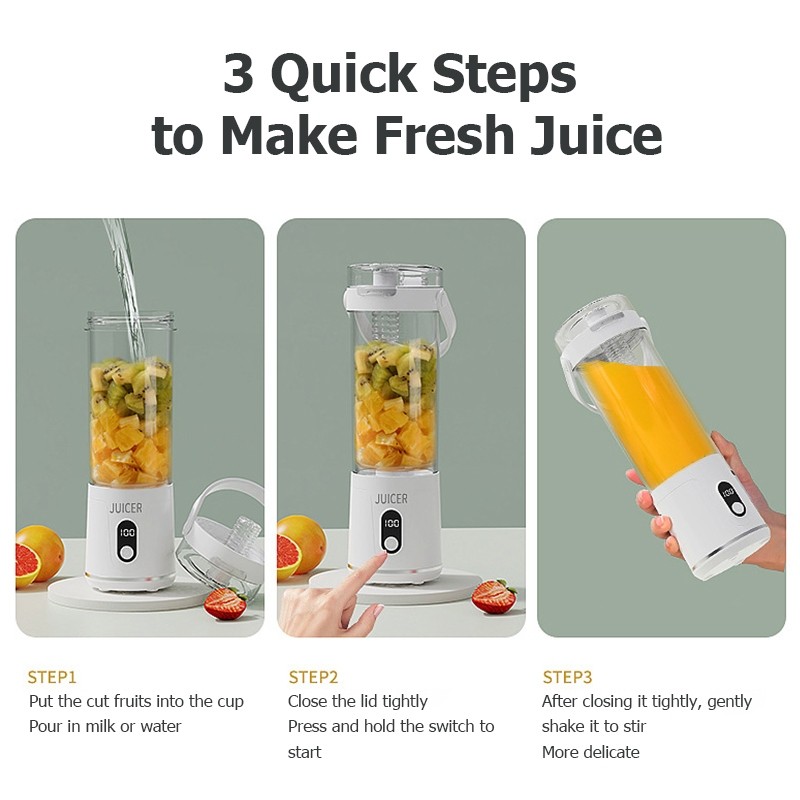 3 Quick Steps
to Make Fresh Juice

JUICER

100

JUICER

100

100

STEP1
Put the cut fruits into the cup
Pour in milk or water

STEP2
Close the lid tightly
Press and hold the switch to start

STEP3
After closing it tightly, gently shake it to stir
More delicate