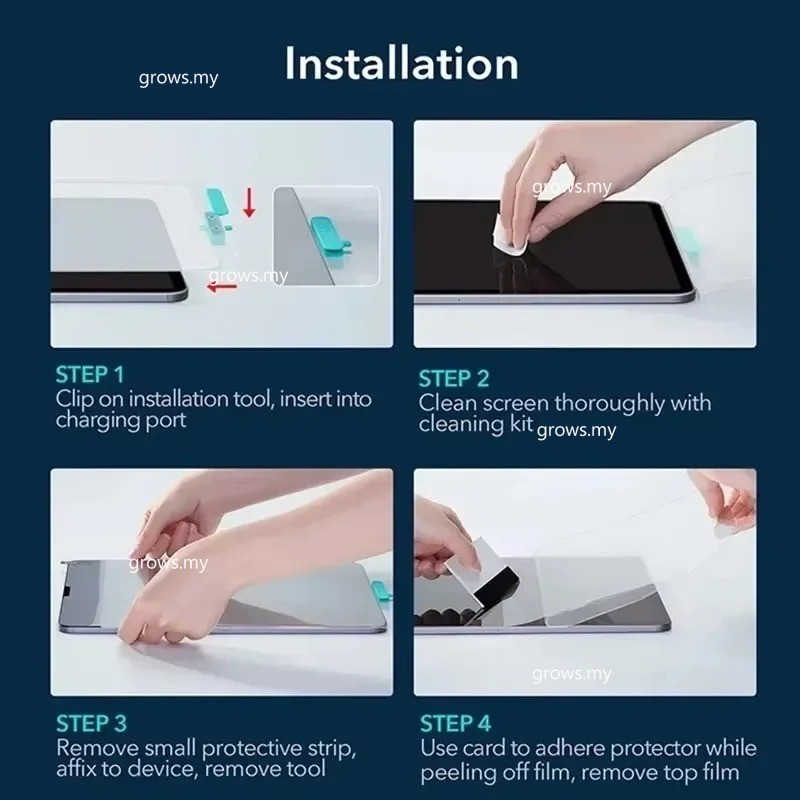 grows.my

Installation

grows.my

grows.my

STEP 1
Clip on installation tool, insert into charging port

STEP 2
Clean screen thoroughly with cleaning kit grows.my

grows.my

grows.my

STEP 3
Remove small protective strip, affix to device, remove tool

STEP 4
Use card to adhere protector while peeling off film, remove top film