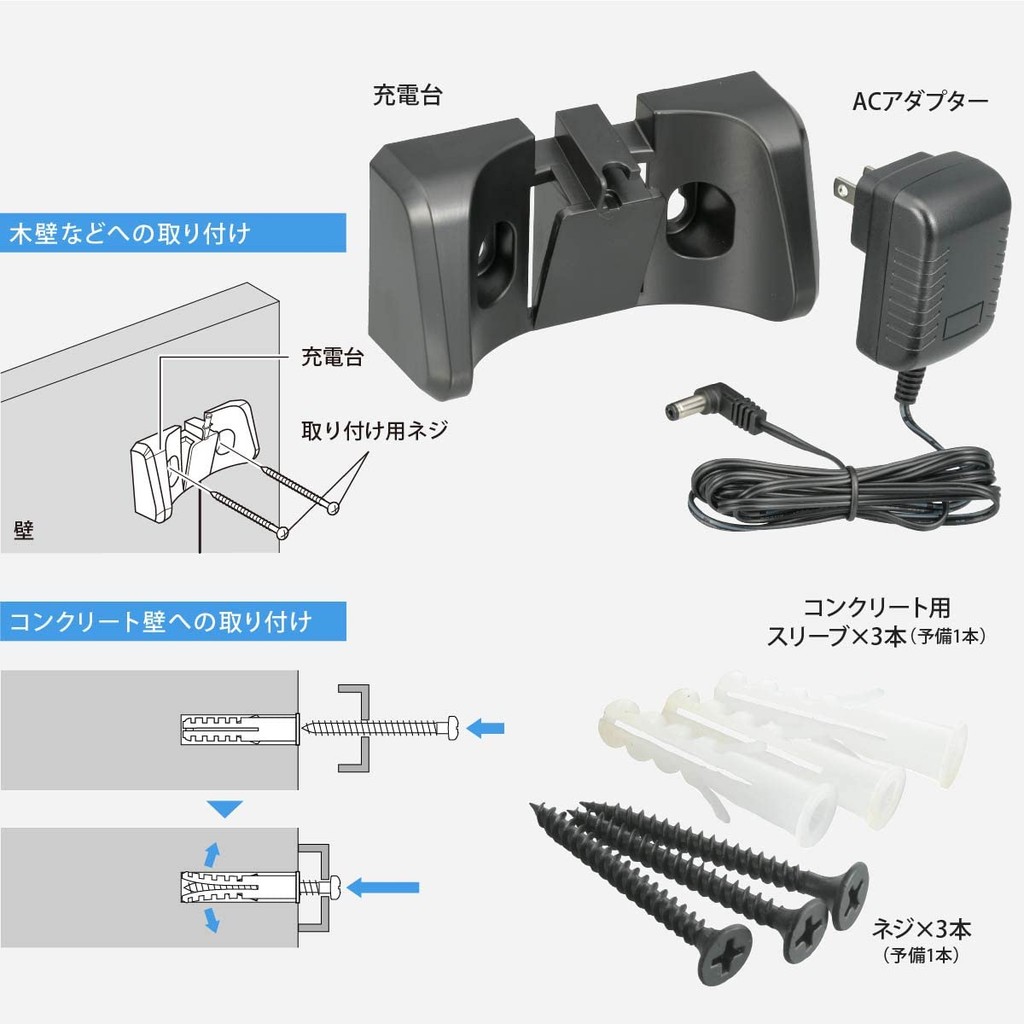 充電台

ACアダプター

木壁などへの取り付け

充電台

取り付け用ネジ

壁

コンクリート壁への取り付け

コンクリート用
スリーブ×3本（予備1本）

ネジ×3本
（予備1本）