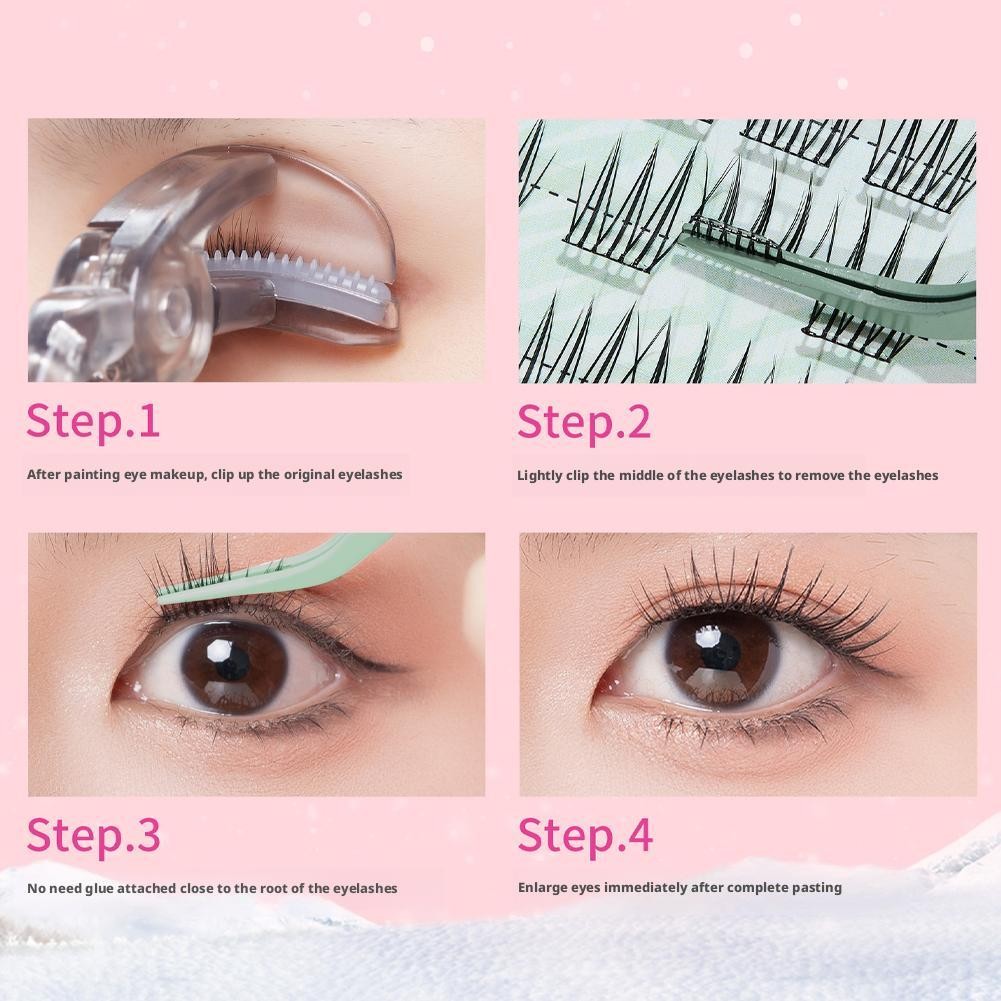 Step.1

After painting eye makeup, clip up the original eyelashes

Step.2

Lightly clip the middle of the eyelashes to remove the eyelashes

Step.3

No need glue attached close to the root of the eyelashes

Step.4

Enlarge eyes immediately after complete pasting