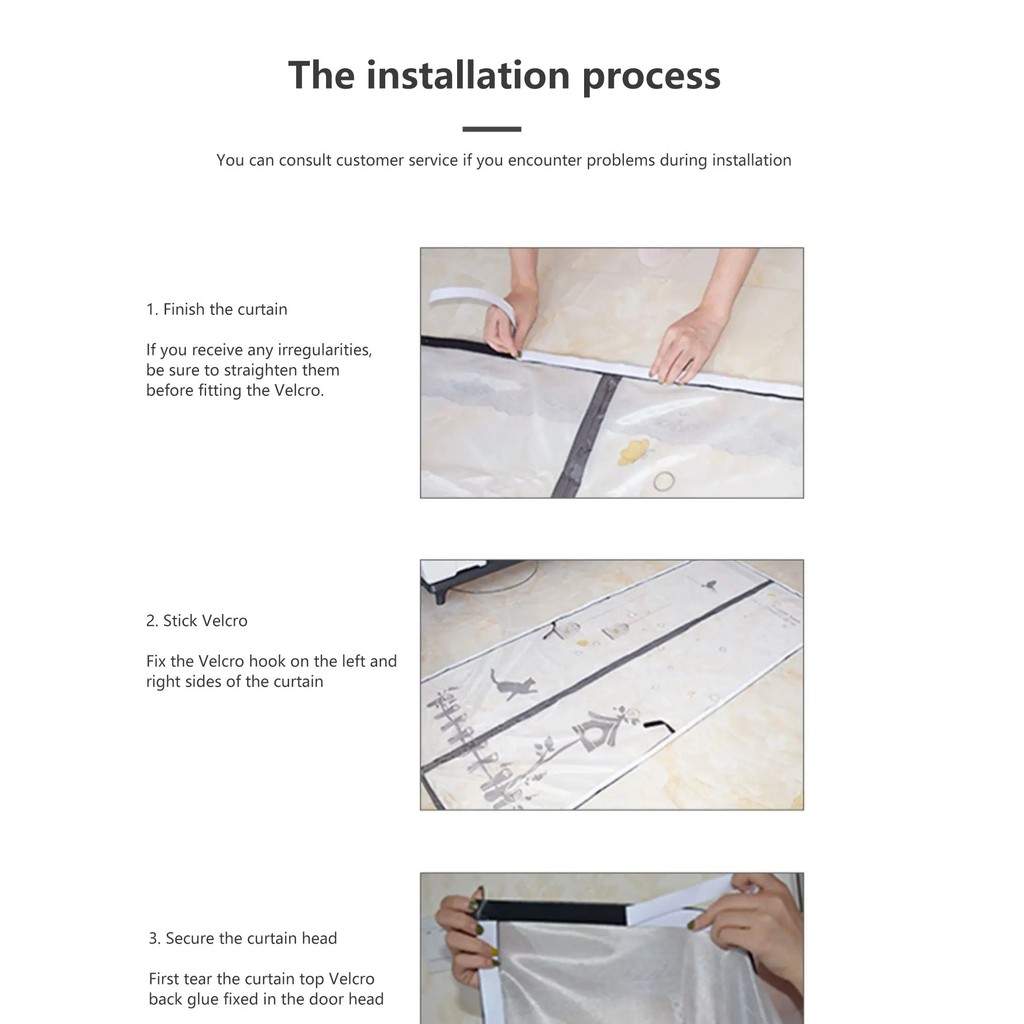 The installation process

You can consult customer service if you encounter problems during installation

1. Finish the curtain

If you receive any irregularities, be sure to straighten them before fitting the Velcro.

2. Stick Velcro

Fix the Velcro hook on the left and right sides of the curtain

3. Secure the curtain head

First tear the curtain top Velcro back glue fixed in the door head