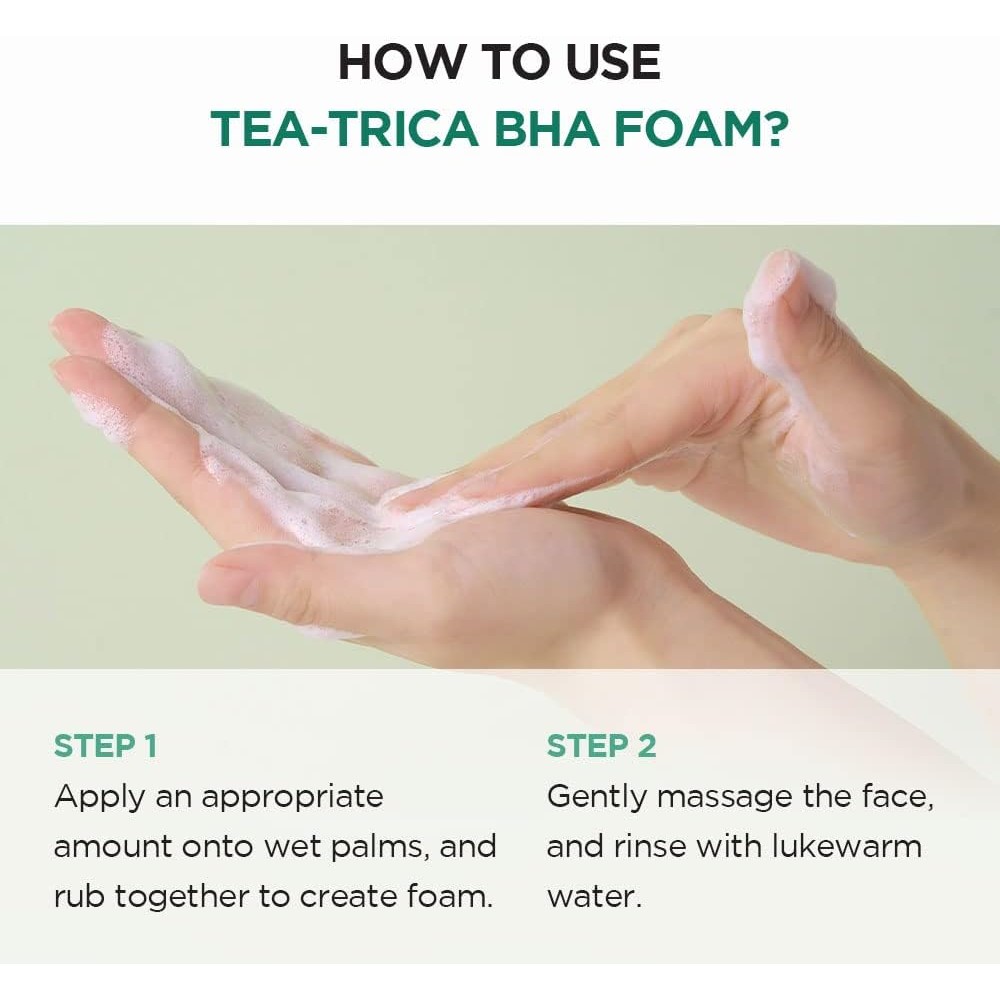 HOW TO USE
TEA-TRICA BHA FOAM?

STEP 1
Apply an appropriate amount onto wet palms, and rub together to create foam.

STEP 2
Gently massage the face, and rinse with lukewarm water.