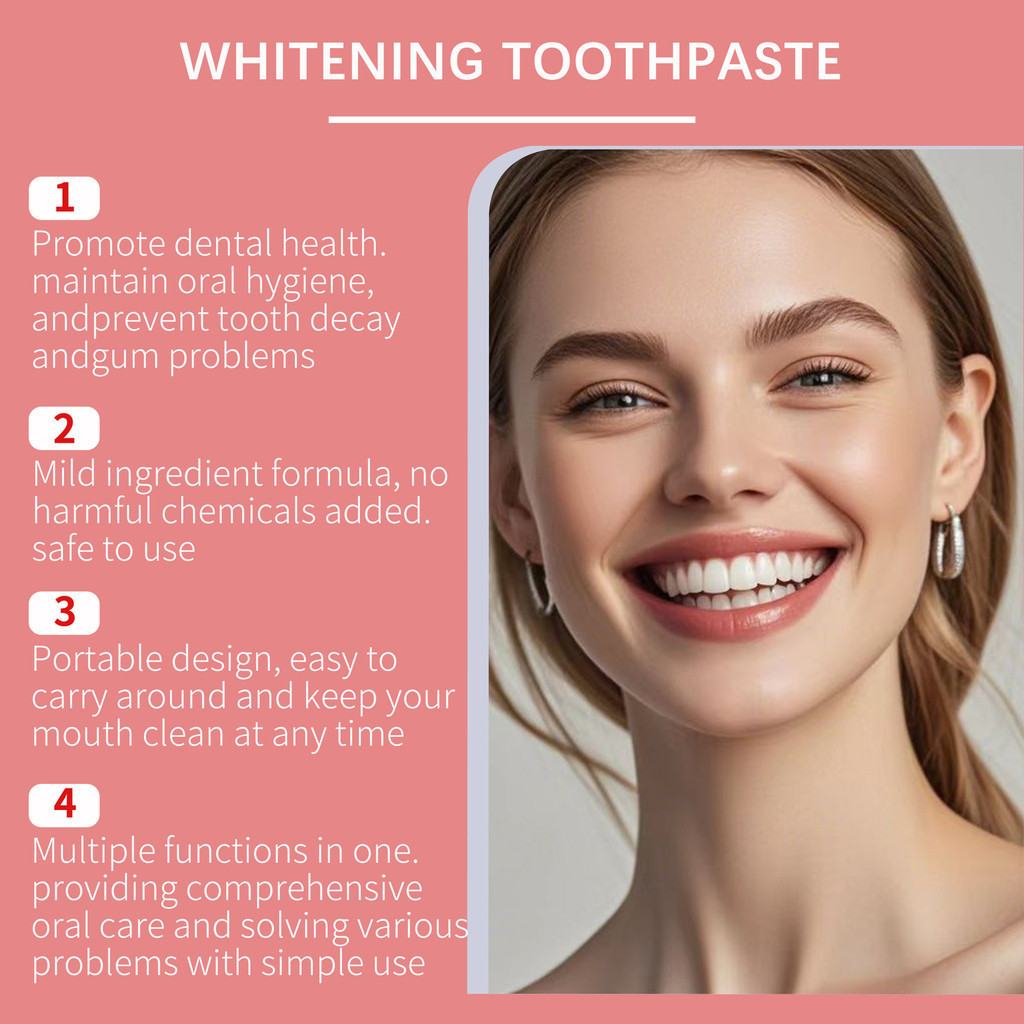 WHITENING TOOTHPASTE

1
Promote dental health. maintain oral hygiene, andprevent tooth decay andgum problems

2
Mild ingredient formula, no harmful chemicals added. safe to use

3
Portable design, easy to carry around and keep your mouth clean at any time

4
Multiple functions in one. providing comprehensive oral care and solving various problems with simple use