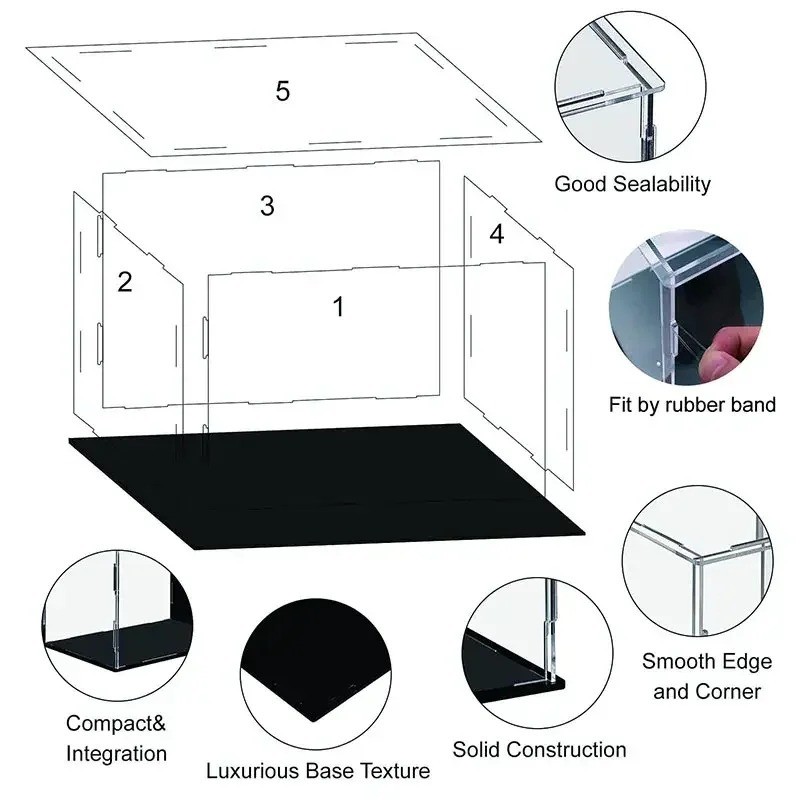 5

3

4

2

1

Good Sealability

Fit by rubber band

Smooth Edge and Corner

Compact& Integration

Luxurious Base Texture

Solid Construction