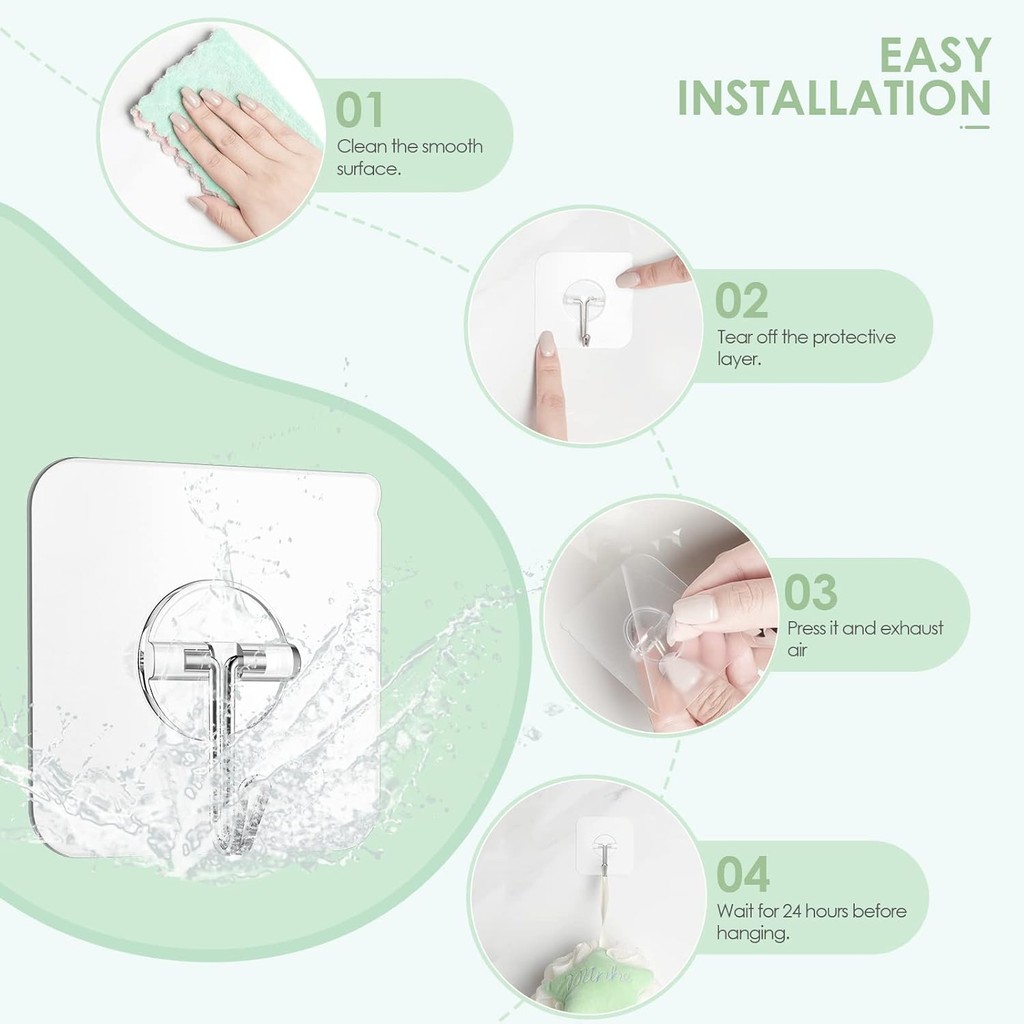 EASY INSTALLATION

01
Clean the smooth surface.

02
Tear off the protective layer.

03
Press it and exhaust air

04
Wait for 24 hours before hanging.