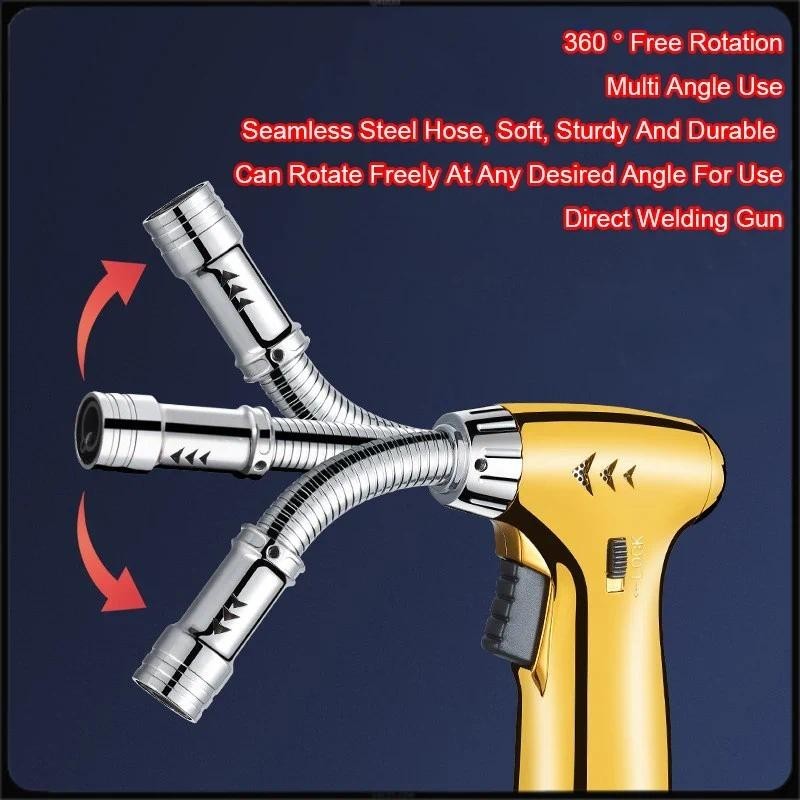 360 ° Free Rotation
Multi Angle Use
Seamless Steel Hose, Soft, Sturdy And Durable
Can Rotate Freely At Any Desired Angle For Use
Direct Welding Gun

LOCK