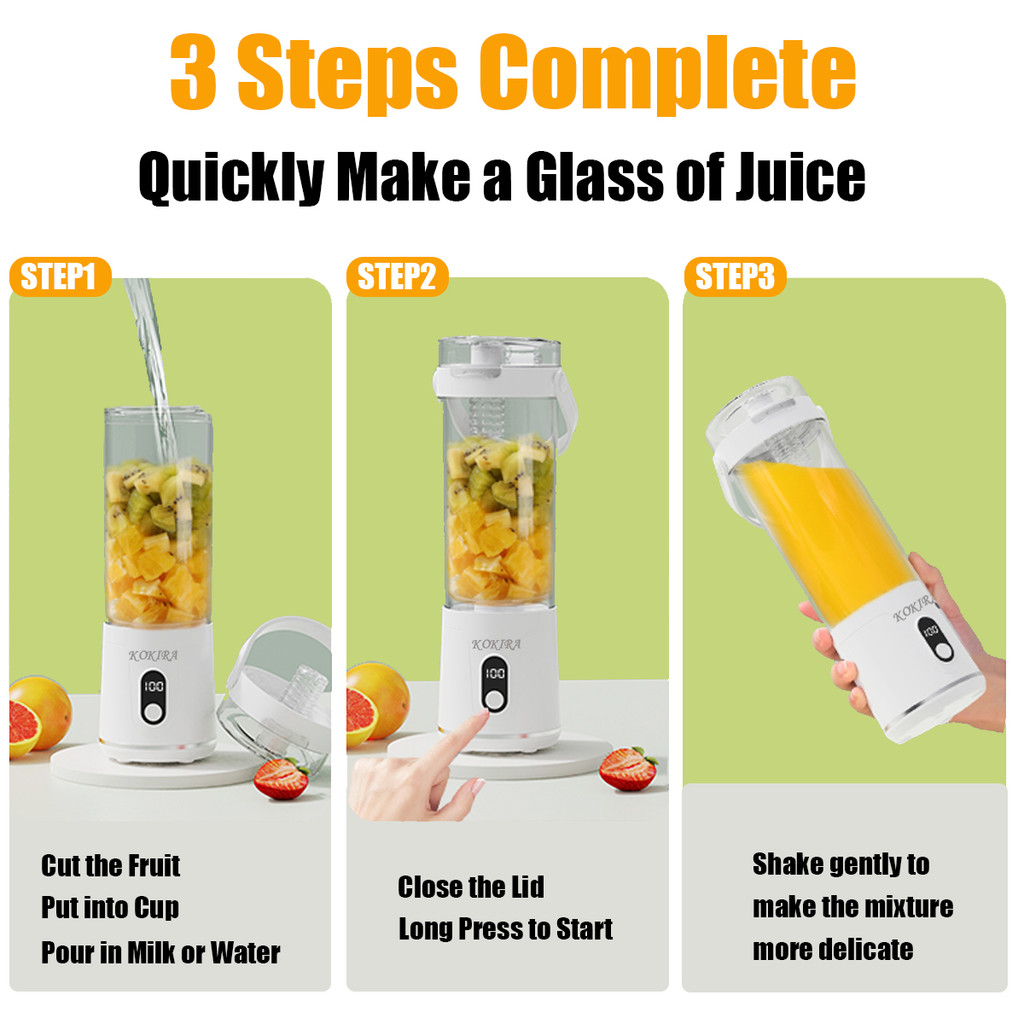 3 Steps Complete

Quickly Make a Glass of Juice

STEP1

KOKIRA

100

Cut the Fruit
Put into Cup
Pour in Milk or Water

STEP2

KOKIRA

100

Close the Lid
Long Press to Start

STEP3

KOKIRA

100

Shake gently to
make the mixture
more delicate