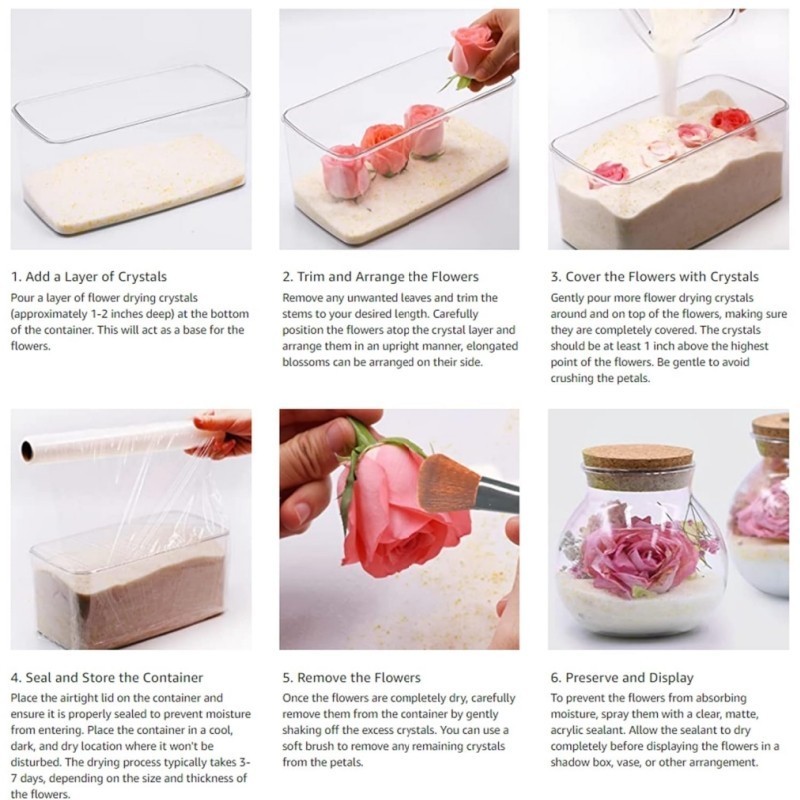 1. Add a Layer of Crystals
Pour a layer of flower drying crystals (approximately 1-2 inches deep) at the bottom of the container. This will act as a base for the flowers.

2. Trim and Arrange the Flowers
Remove any unwanted leaves and trim the stems to your desired length. Carefully position the flowers atop the crystal layer and arrange them in an upright manner, elongated blossoms can be arranged on their side.

3. Cover the Flowers with Crystals
Gently pour more flower drying crystals around and on top of the flowers, making sure they are completely covered. The crystals should be at least 1 inch above the highest point of the flowers. Be gentle to avoid crushing the petals.

4. Seal and Store the Container
Place the airtight lid on the container and ensure it is properly sealed to prevent moisture from entering. Place the container in a cool, dark, and dry location where it won't be disturbed. The drying process typically takes 3-7 days, depending on the size and thickness of the flowers.

5. Remove the Flowers
Once the flowers are completely dry, carefully remove them from the container by gently shaking off the excess crystals. You can use a soft brush to remove any remaining crystals from the petals.

6. Preserve and Display
To prevent the flowers from absorbing moisture, spray them with a clear, matte, acrylic sealant. Allow the sealant to dry completely before displaying the flowers in a shadow box, vase, or other arrangement.