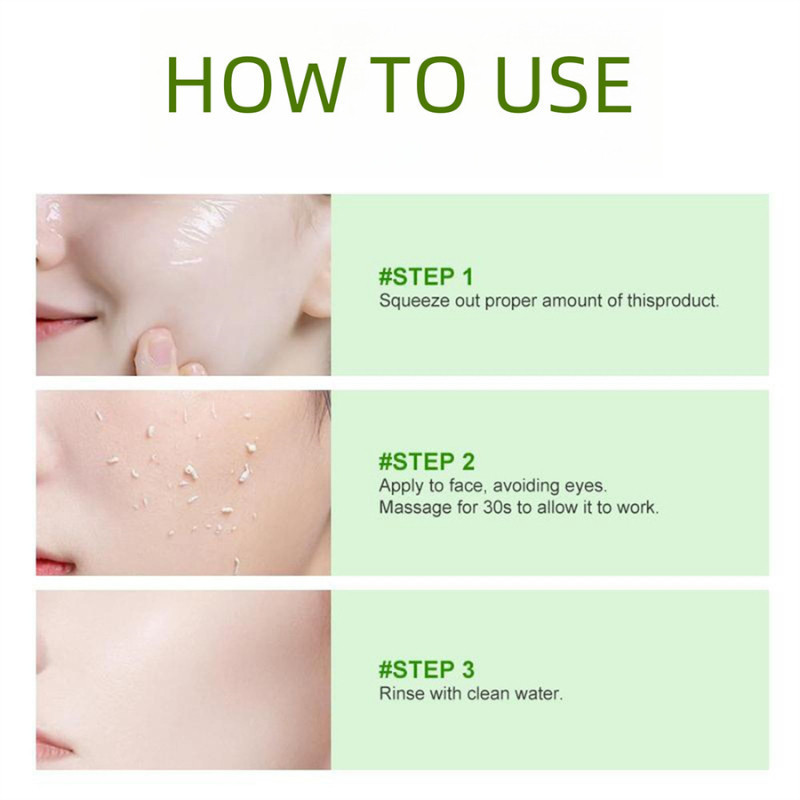 HOW TO USE

#STEP 1
Squeeze out proper amount of thisproduct.

#STEP 2
Apply to face, avoiding eyes.
Massage for 30s to allow it to work.

#STEP 3
Rinse with clean water.