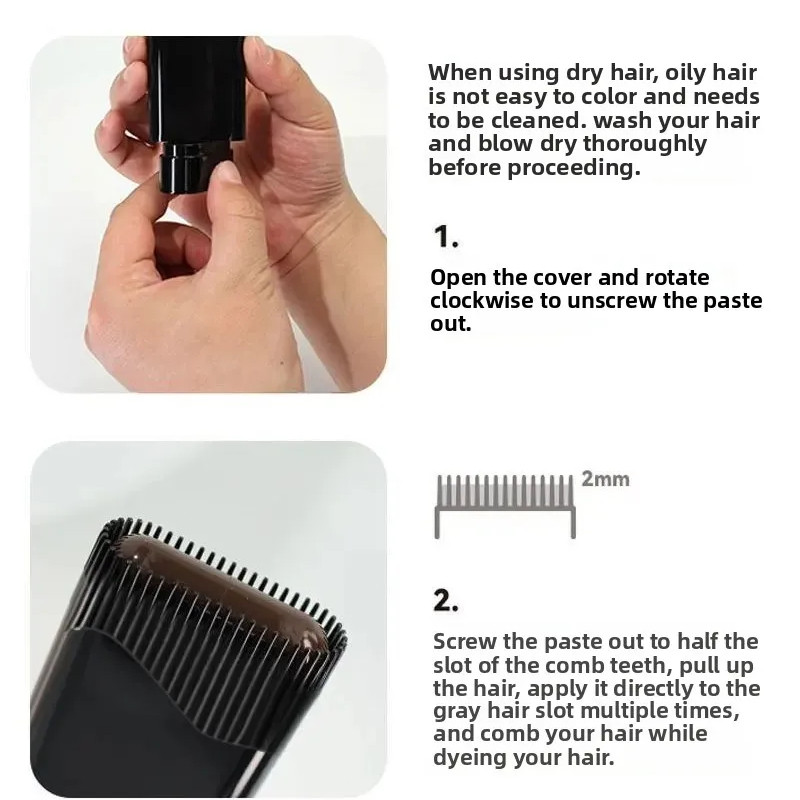 When using dry hair, oily hair is not easy to color and needs to be cleaned. wash your hair and blow dry thoroughly before proceeding.

1.

Open the cover and rotate clockwise to unscrew the paste out.

2mm

2.

Screw the paste out to half the slot of the comb teeth, pull up the hair, apply it directly to the gray hair slot multiple times, and comb your hair while dyeing your hair.