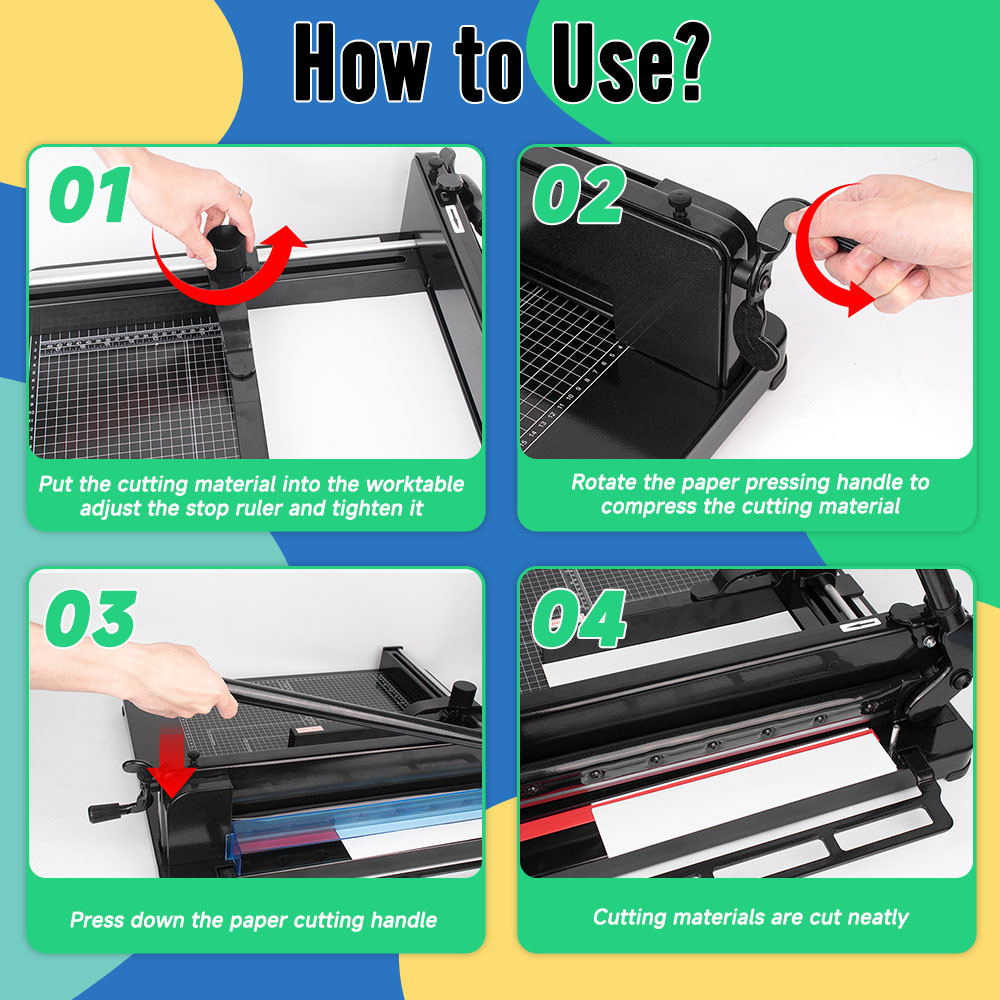 How to Use?

01

Put the cutting material into the worktable adjust the stop ruler and tighten it

02

Rotate the paper pressing handle to compress the cutting material

03

Press down the paper cutting handle

04

Cutting materials are cut neatly