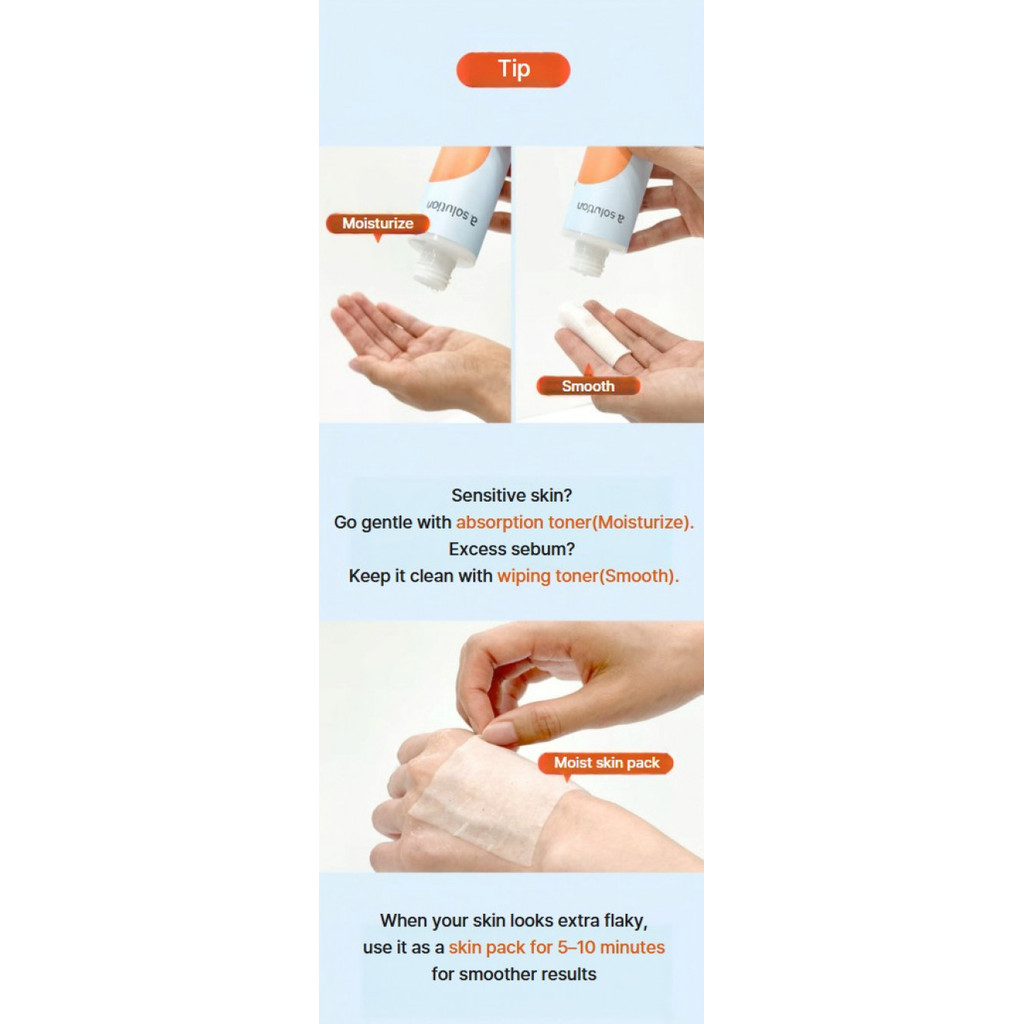 Tip

Moisturize

a solution

a solution

Smooth

Sensitive skin?
Go gentle with absorption toner(Moisturize).
Excess sebum?
Keep it clean with wiping toner(Smooth).

Moist skin pack

When your skin looks extra flaky,
use it as a skin pack for 5–10 minutes
for smoother results