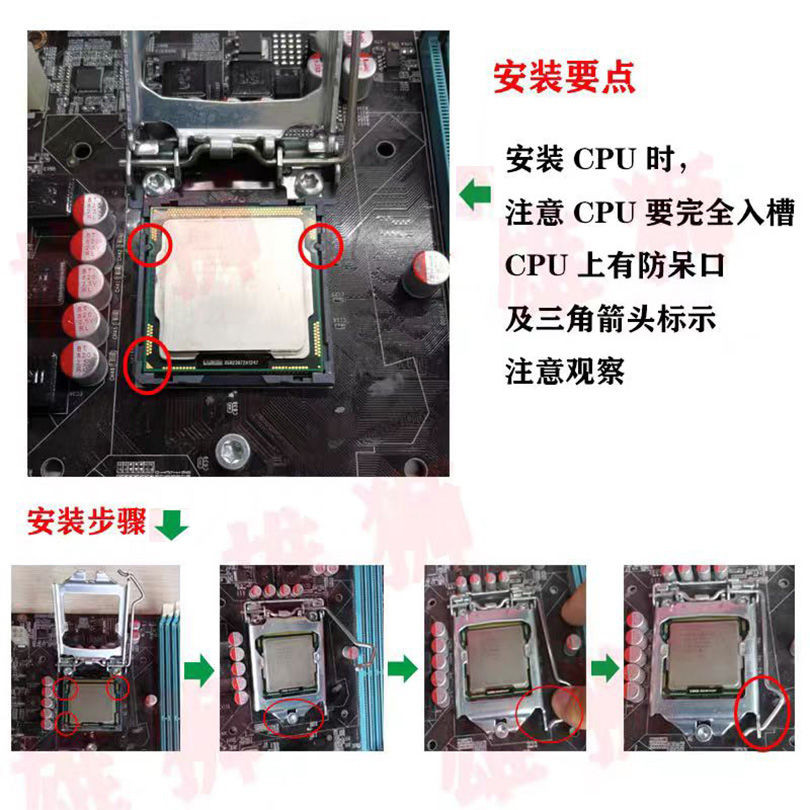 安装要点

安装 CPU 时，
注意 CPU 要完全入槽
CPU 上有防呆口
及三角箭头标示
注意观察

安装步骤