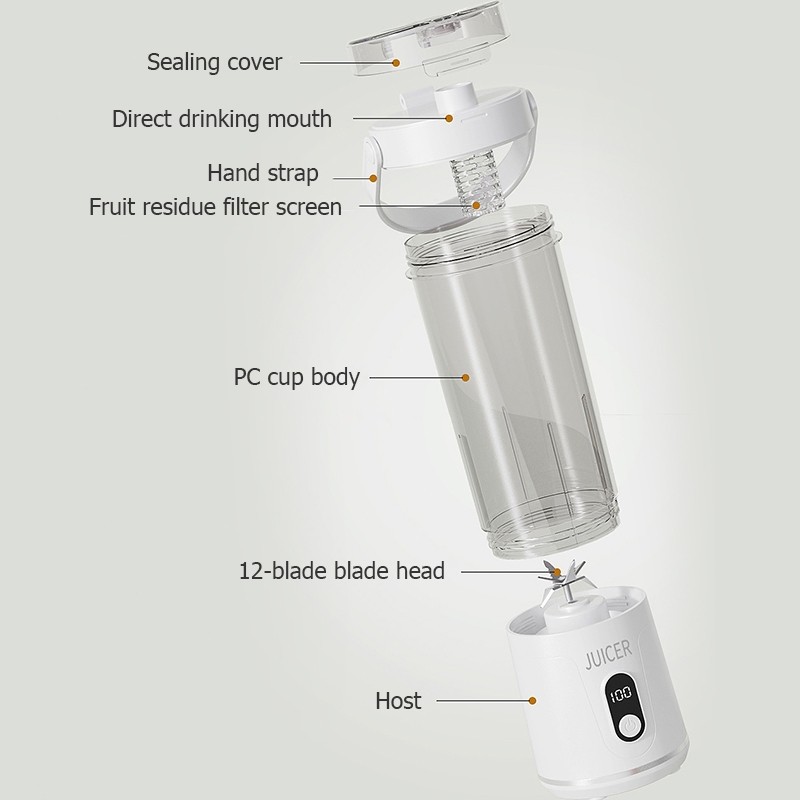 Sealing cover
Direct drinking mouth
Hand strap
Fruit residue filter screen
PC cup body
12-blade blade head
JUICER
100
Host