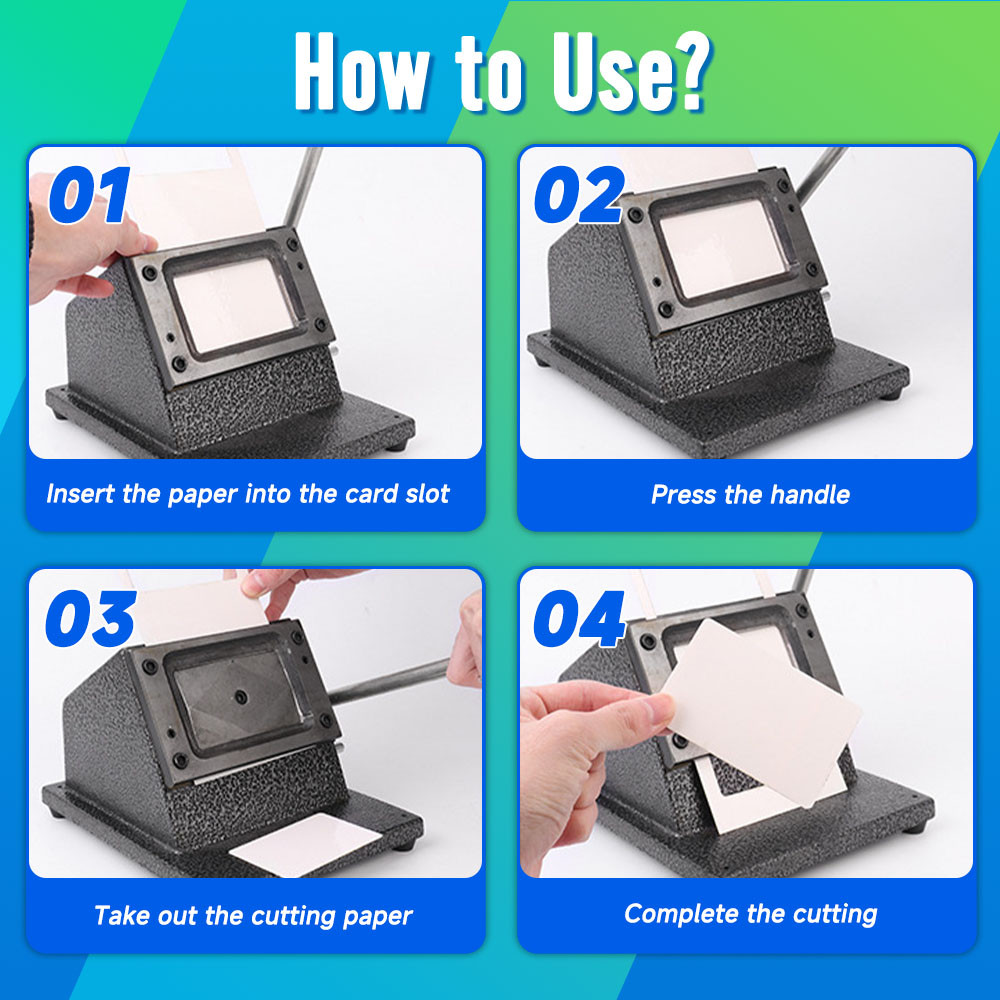 How to Use?

01

Insert the paper into the card slot

02

Press the handle

03

Take out the cutting paper

04

Complete the cutting