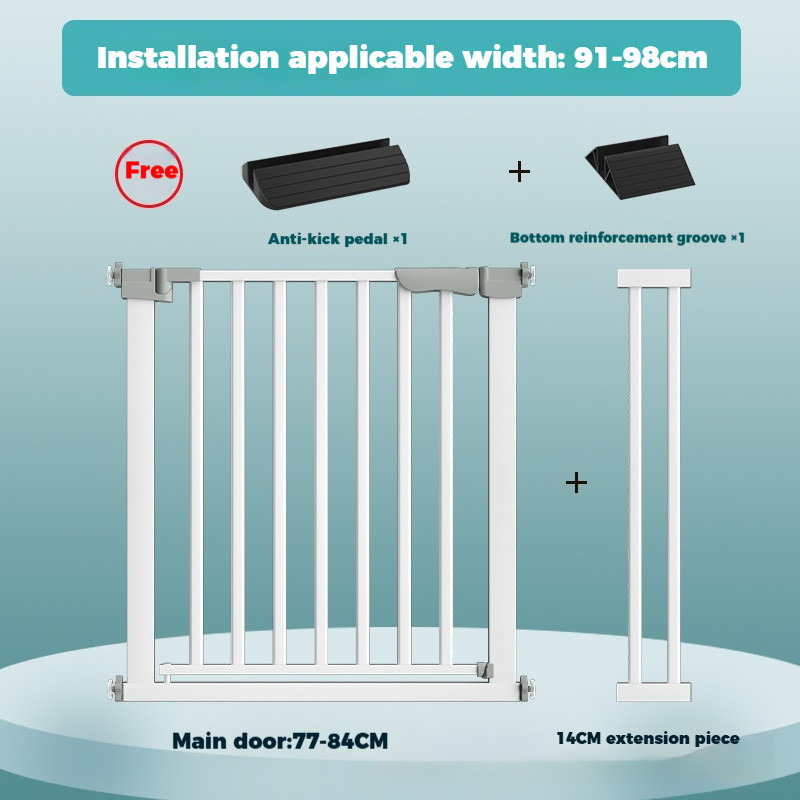 Installation applicable width: 91-98cm

Free

+

Anti-kick pedal ×1

Bottom reinforcement groove ×1

+

Main door:77-84CM

14CM extension piece