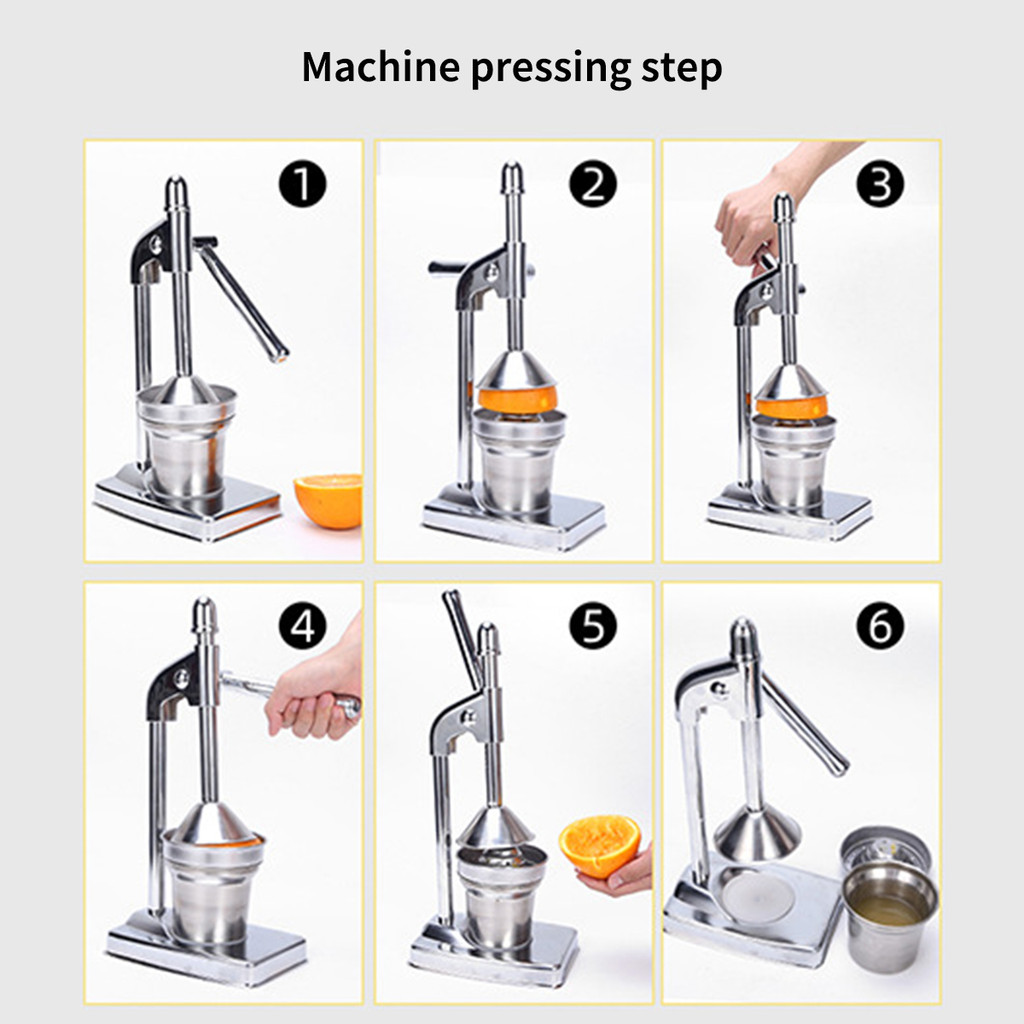 Machine pressing step

1

2

3

4

5

6