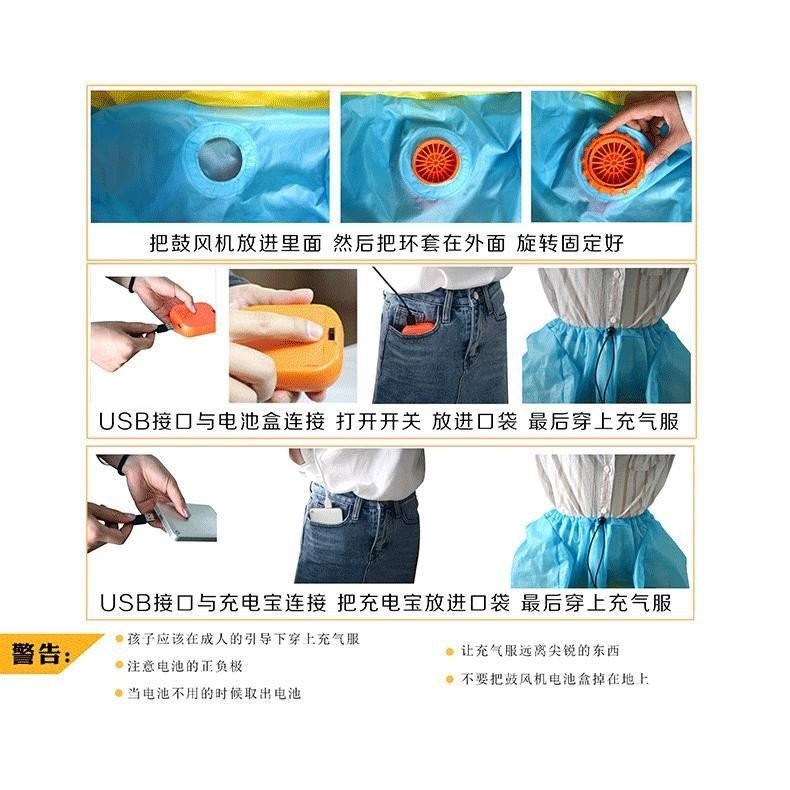 把鼓风机放进里面 然后把环套在外面 旋转固定好

USB接口与电池盒连接 打开开关 放进口袋 最后穿上充气服

USB接口与充电宝连接 把充电宝放进口袋 最后穿上充气服

警告：

孩子应该在成人的引导下穿上充气服

注意电池的正负极

当电池不用的时候取出电池

让充气服远离尖锐的东西

不要把鼓风机电池盒掉在地上