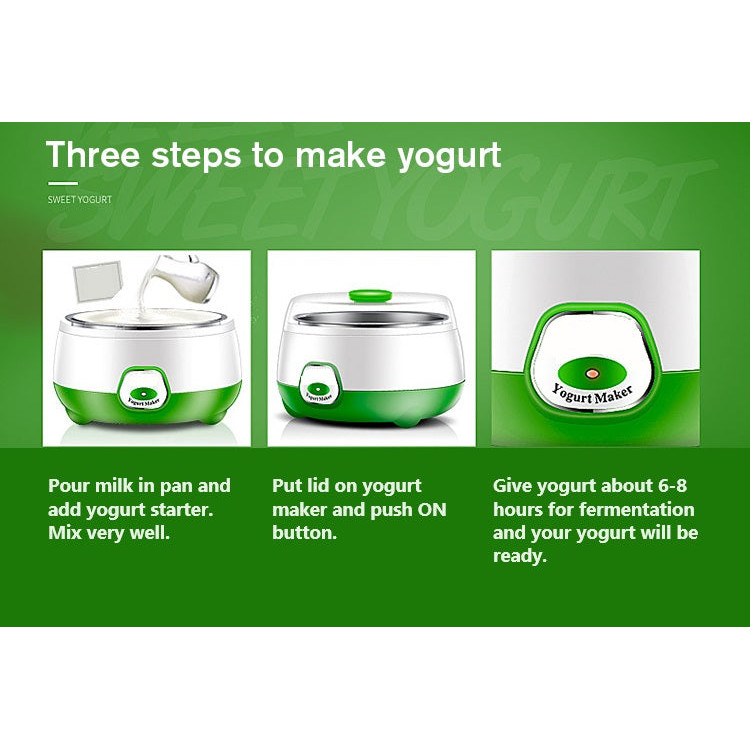 Three steps to make yogurt

SWEET YOGURT

SWEET YOGURT

Yogurt Maker

Yogurt Maker

Yogurt Maker

Pour milk in pan and add yogurt starter. Mix very well.

Put lid on yogurt maker and push ON button.

Give yogurt about 6-8 hours for fermentation and your yogurt will be ready.