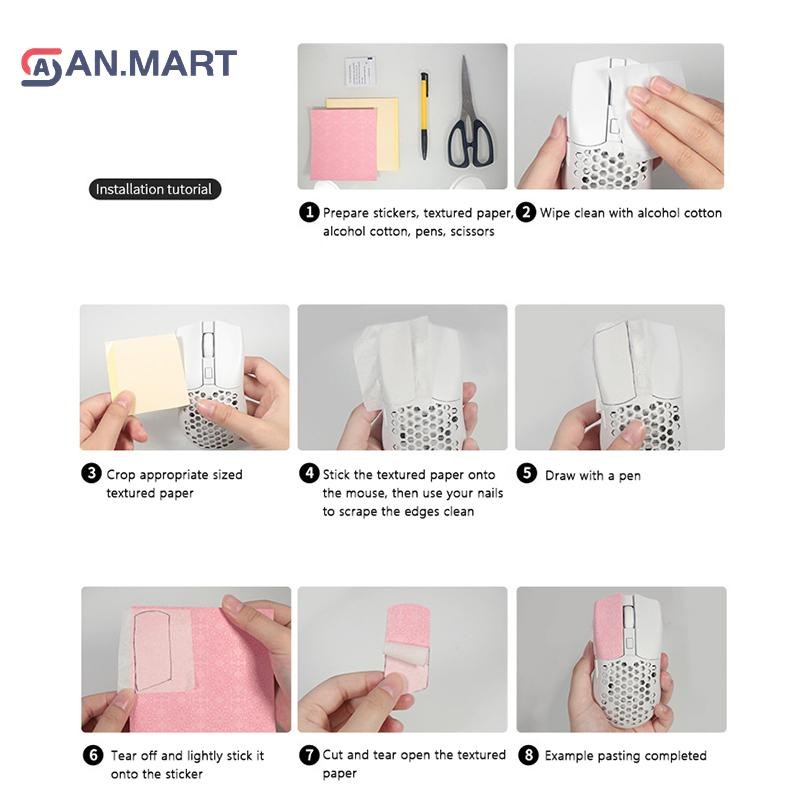 AN.MART

Installation tutorial

1 Prepare stickers, textured paper, alcohol cotton, pens, scissors

2 Wipe clean with alcohol cotton

3 Crop appropriate sized textured paper

4 Stick the textured paper onto the mouse, then use your nails to scrape the edges clean

5 Draw with a pen

6 Tear off and lightly stick it onto the sticker

7 Cut and tear open the textured paper

8 Example pasting completed