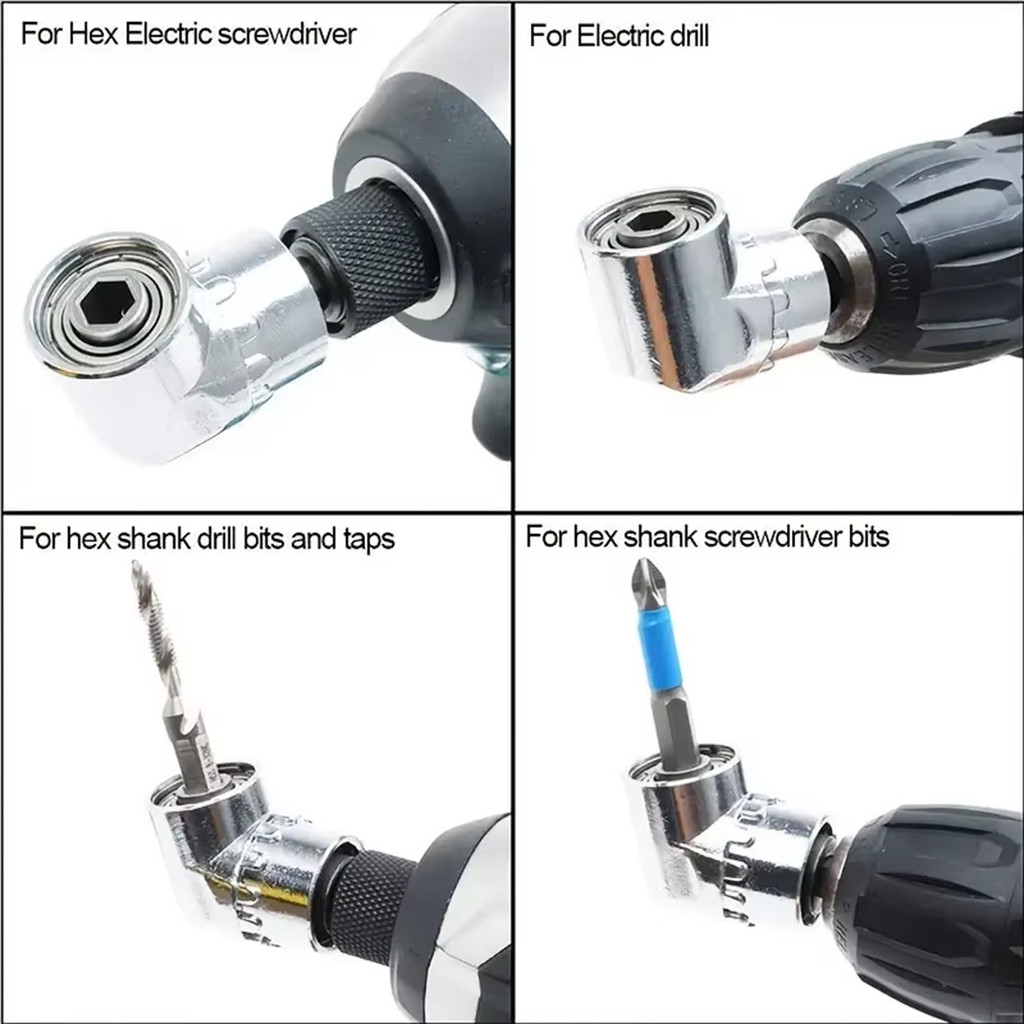 For Hex Electric screwdriver

For Electric drill

For hex shank drill bits and taps

For hex shank screwdriver bits