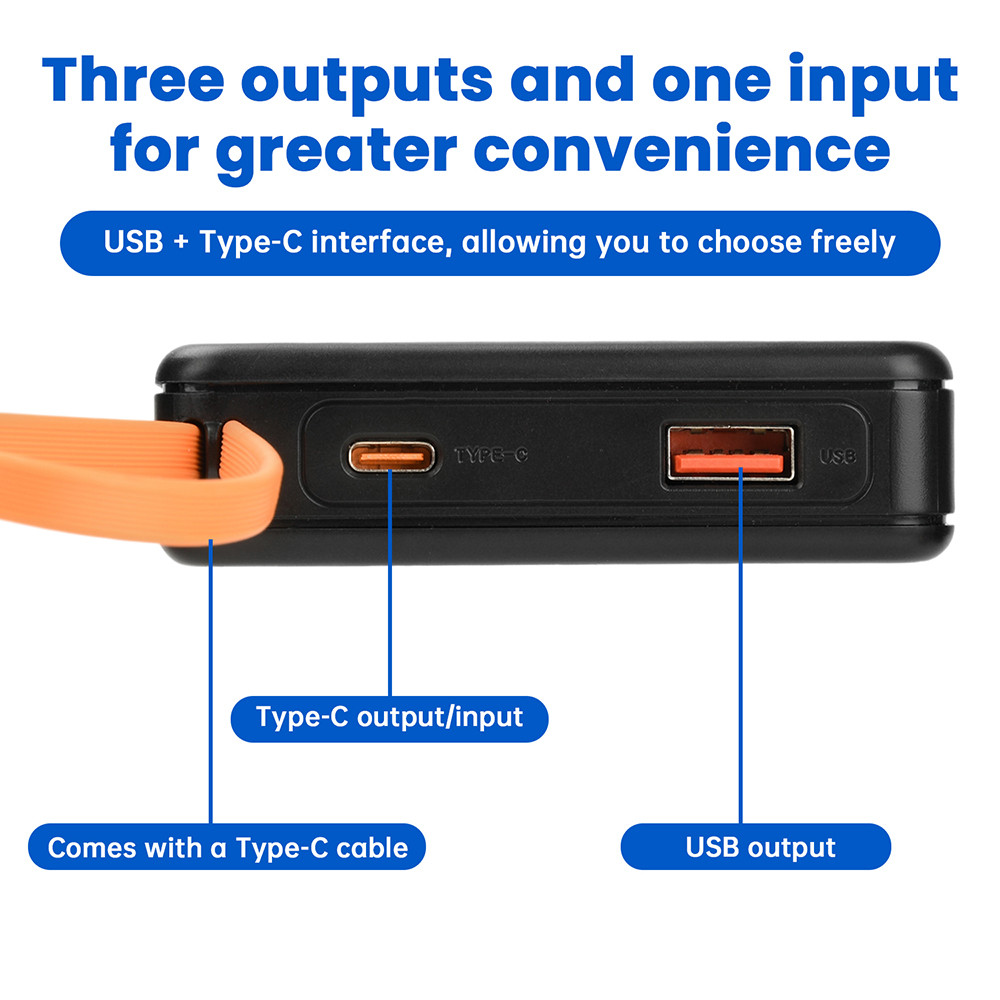 Three outputs and one input for greater convenience

USB + Type-C interface, allowing you to choose freely

TYPE-C

USB

Type-C output/input

Comes with a Type-C cable

USB output