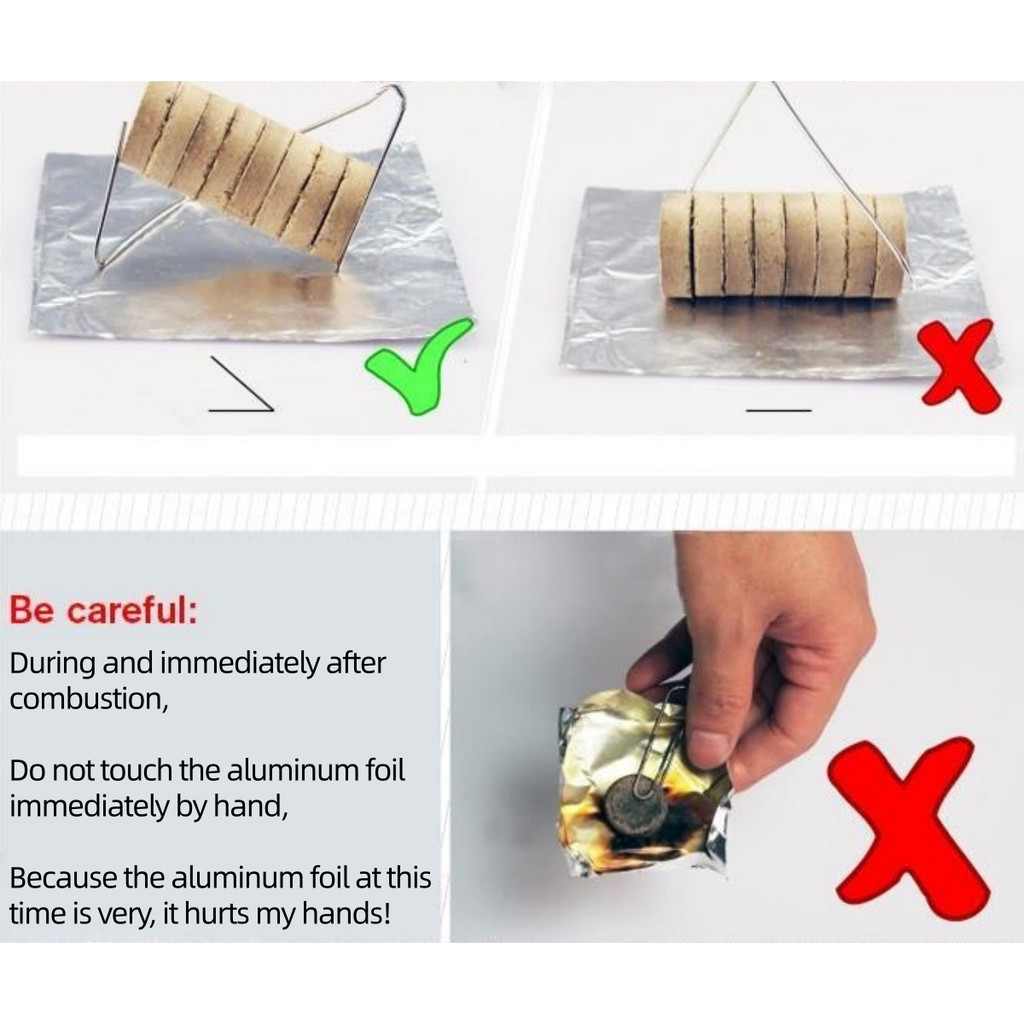 Be careful:

During and immediately after combustion,

Do not touch the aluminum foil immediately by hand,

Because the aluminum foil at this time is very, it hurts my hands!