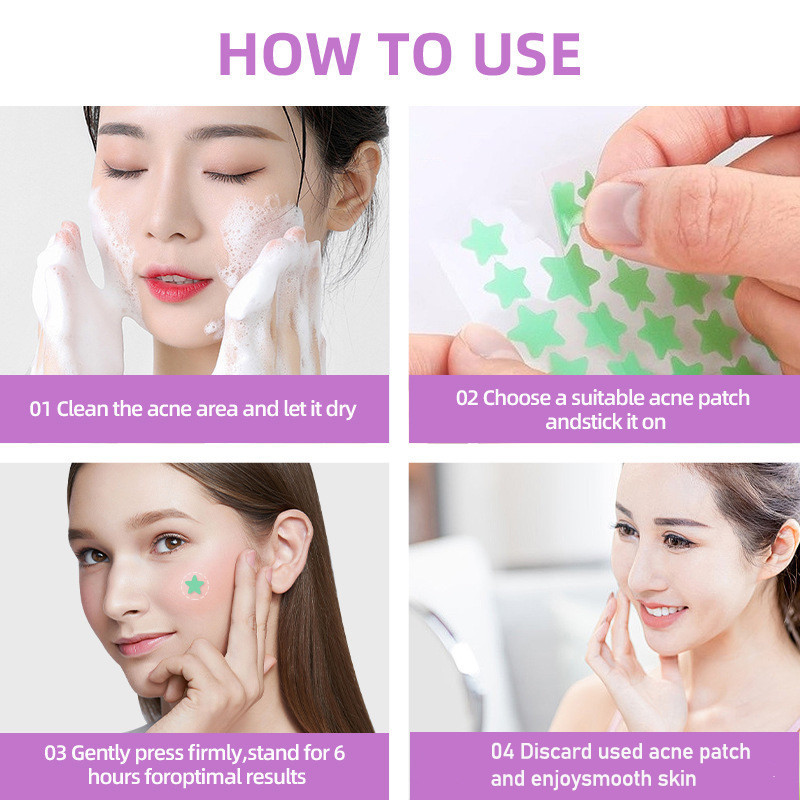 HOW TO USE

01 Clean the acne area and let it dry

02 Choose a suitable acne patch andstick it on

03 Gently press firmly,stand for 6 hours foroptimal results

04 Discard used acne patch and enjoysmooth skin